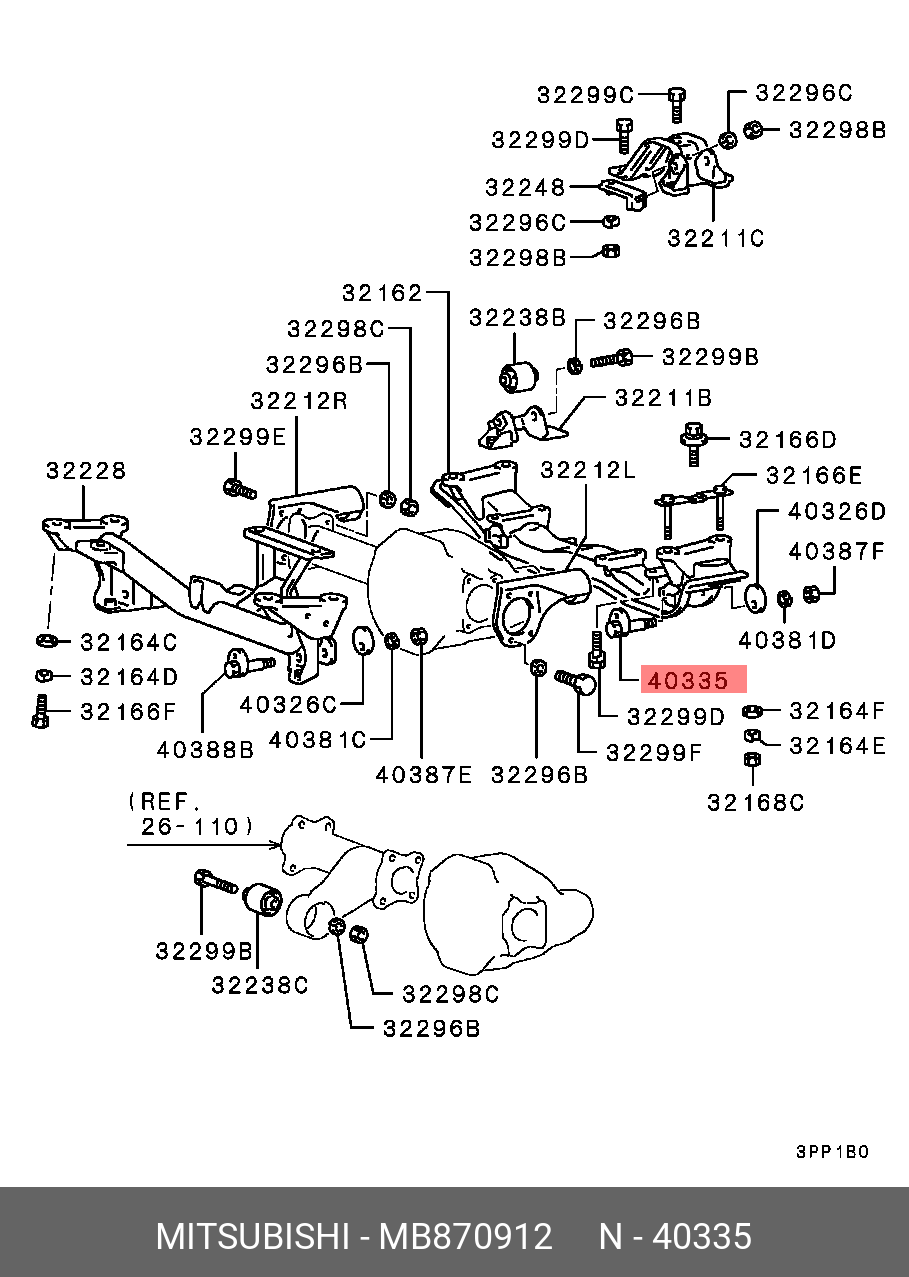 32299C
32296C
32299D
32298B
32248
32296C
32211C
32298B
32162
32298C
32238B
32296B
32296B
32299B
32212R
32211B
32299E
32166D
32228
32212L
32166E
40326D
40387F
32164C
40381D
32164D
40335
32166F
40326C
32299D
32164F
40388B
40381C
32299F
32164E
40387E
32296B
32168C
(REF.
26-110)
32299B
32238C
32298C
32296B
3PP1B0
MITSUBISHI - MB870912 N - 40335