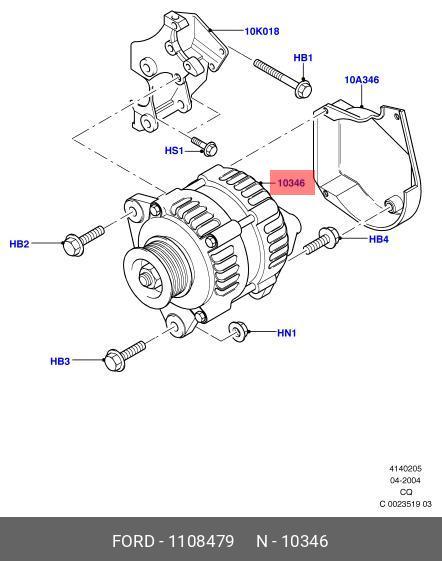 10K018
HB1
10A346
HS1
10346
HB2
HB4
HN1
HB3

4140205
04-2004
CQ
C 0023519 03

FORD - 1108479 N - 10346