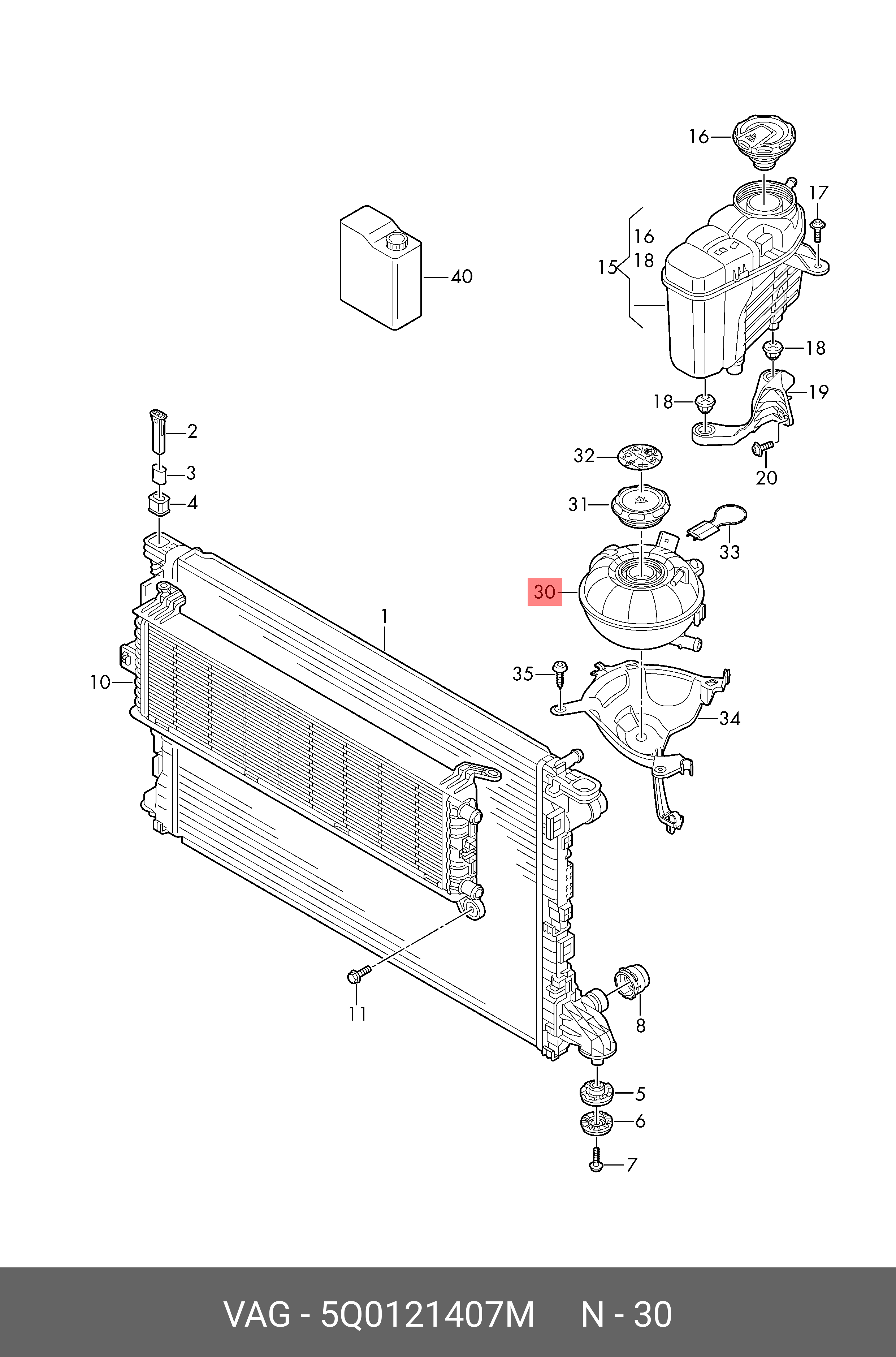 16
17
16
18
15
40
18
19
18
20
2
3
4
32
31
33
30
1
10
35
34
11
8
5
6
7

VAG - 5Q0121407M N - 30