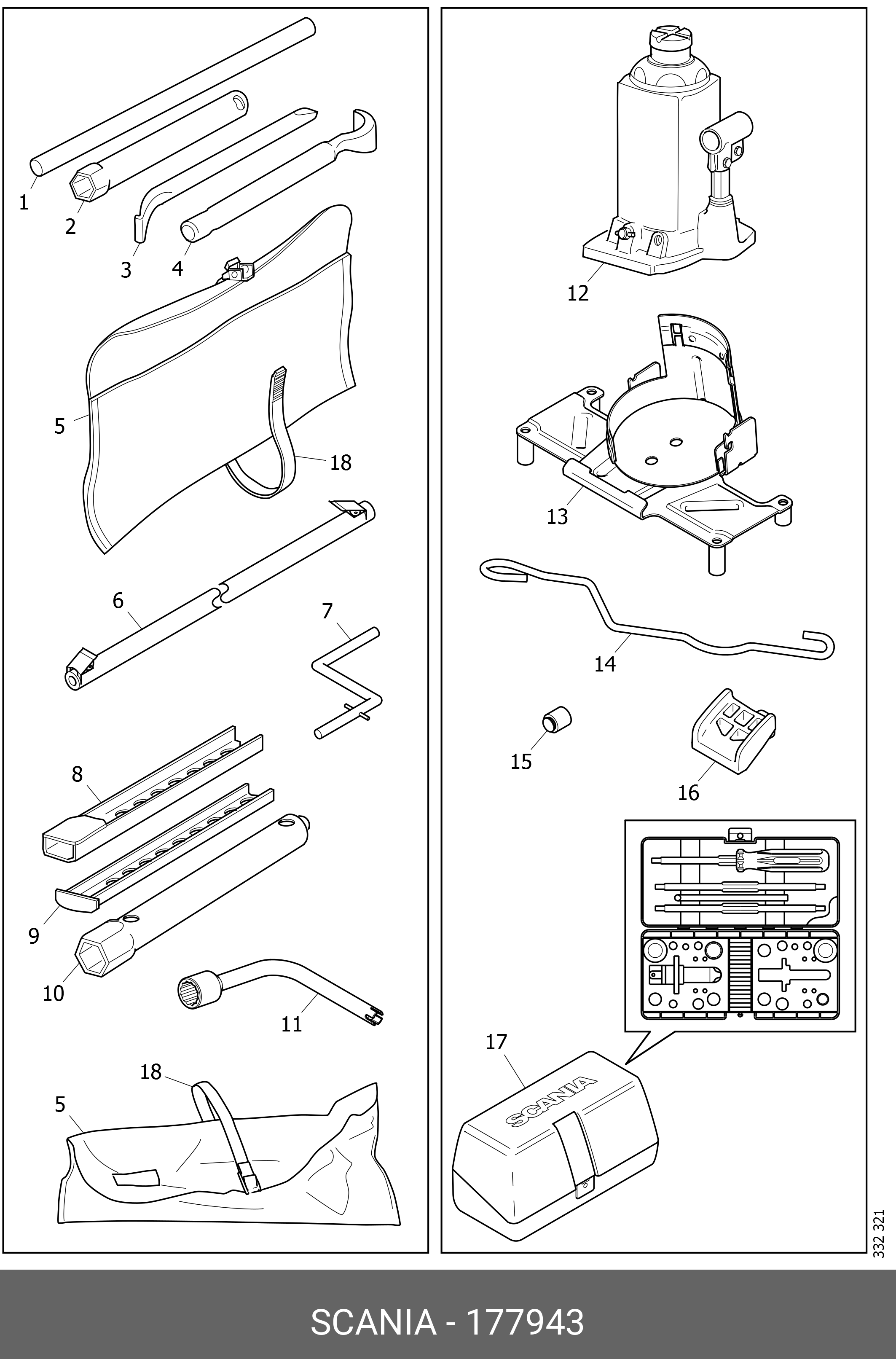 1
2
3
4
5
18
6
7
8
9
10
11
18
5

12
13
14
15
16
17
SCANIA

332 321

SCANIA - 177943