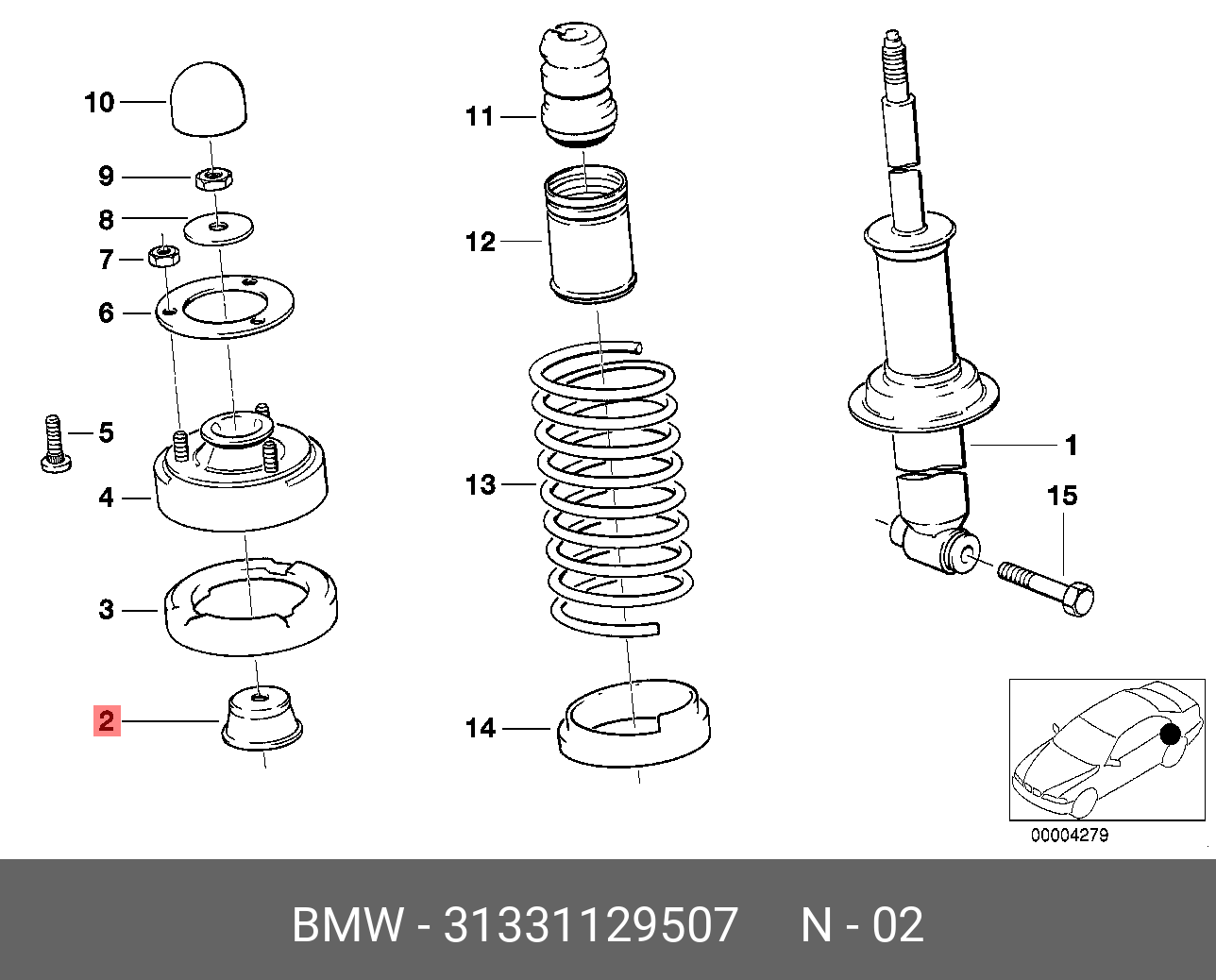 10
9
8
7
6
5
4
3
2
11
12
13
14
1
15
00004279
BMW - 31331129507 N - 02