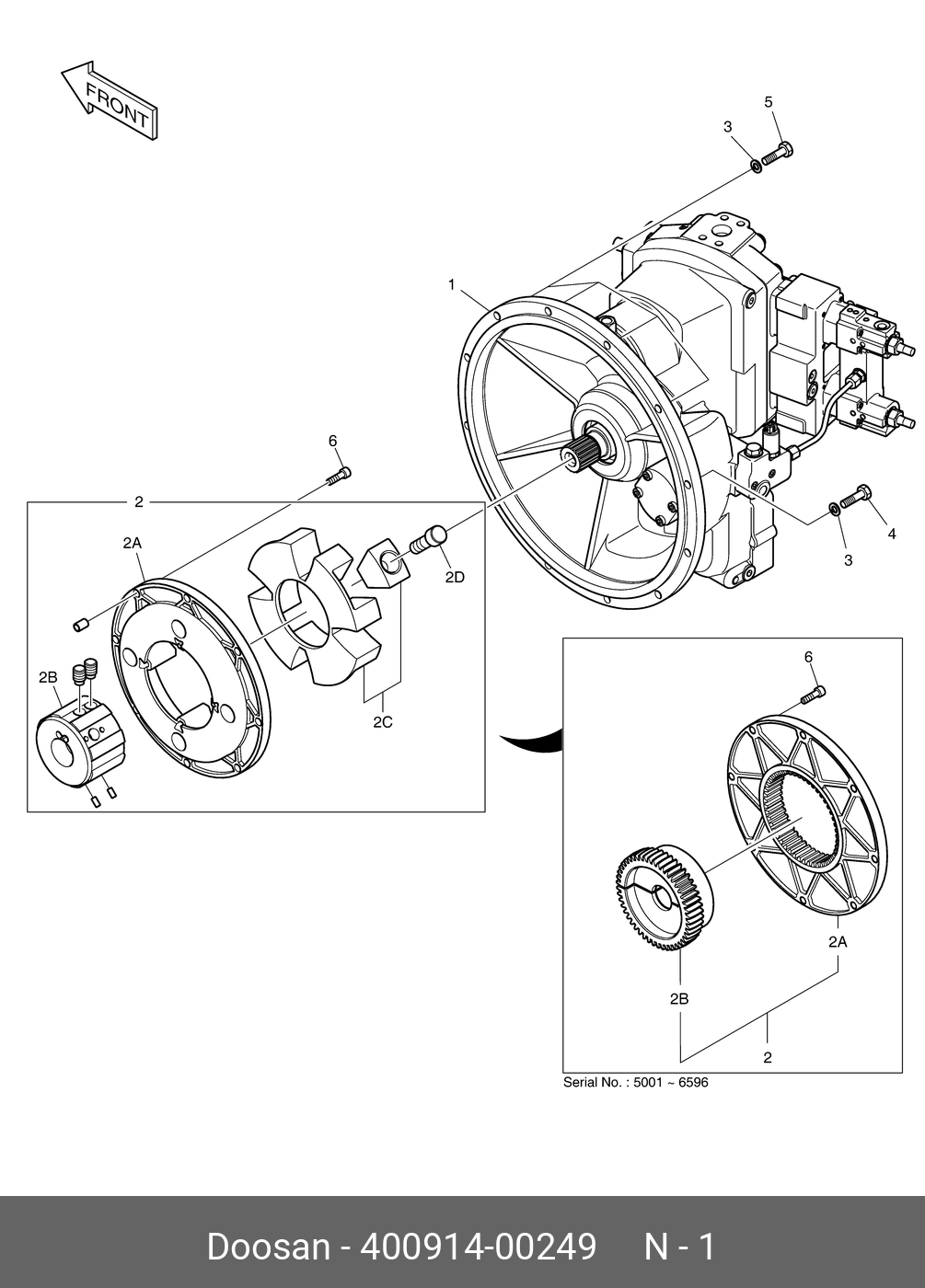 FRONT

5
3
1
6
2
2A
2D
2B
2C
3
4
6
2A
2B
2
Serial No. : 5001 ~ 6596

Doosan - 400914-00249 N - 1