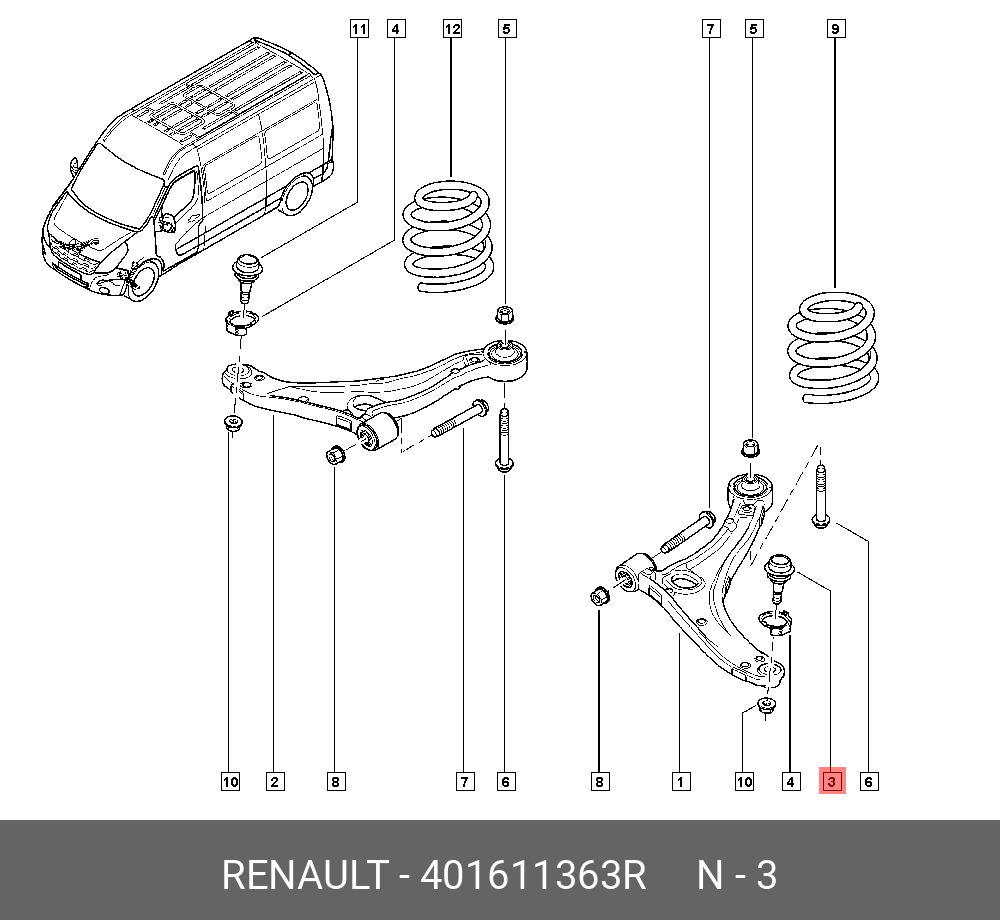 11 4 12 5 7 5 9

10 2 8 7 6 8 1 10 4 3 6

RENAULT - 401611363R N - 3