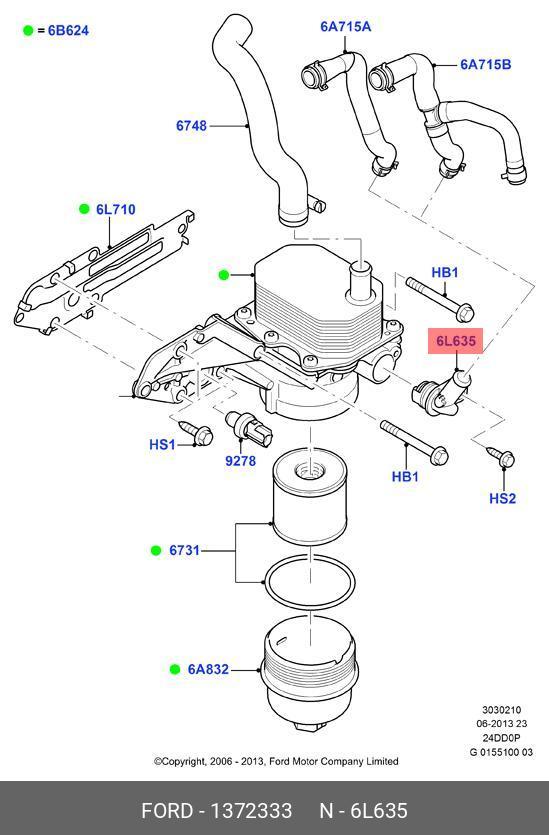 = 6B624

6A715A

6A715B

6748

6L710

HB1

6L635

HS1

9278

HB1

HS2

6731

6A832

3030210
06-2013 23
24DD0P
G 0155100 03

©Copyright, 2006 - 2013, Ford Motor Company Limited

FORD - 1372333 N - 6L635