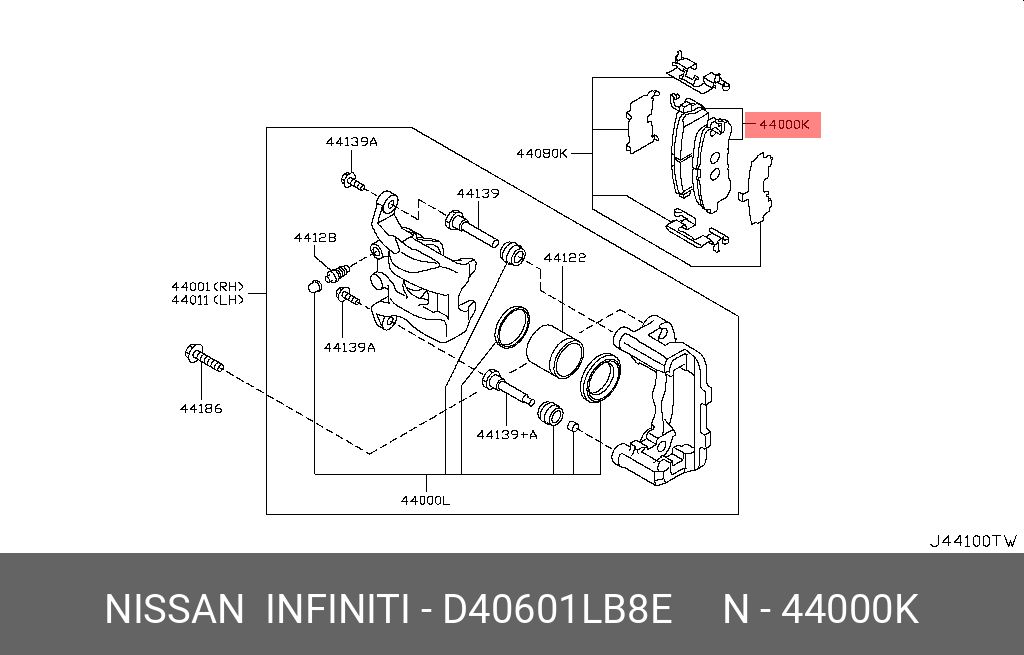 44000K
44080K
44139A
44139
4412B
44122
44001(RH)
44011(LH)
44139A
44186
44139+A
44000L
J44100TW

NISSAN INFINITI - D40601LB8E N - 44000K