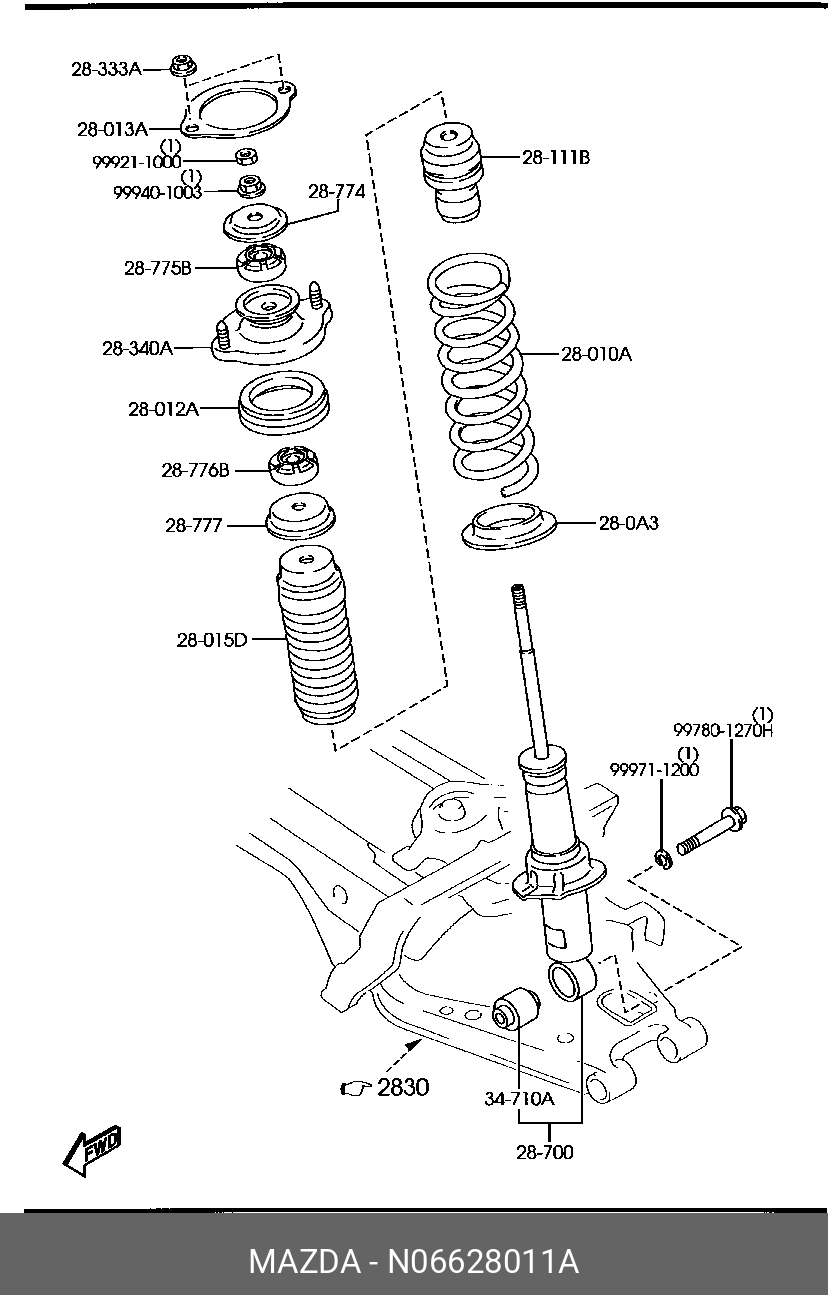 28-333A
28-013A
(1)
99921-1000
(1)
99940-1003
28-774
28-775B
28-340A
28-012A
28-776B
28-777
28-015D
28-111B
28-010A
28-0A3
(1)
99780-1270H
(1)
99971-1200
2830
34-710A
28-700
FWD
MAZDA - N06628011A