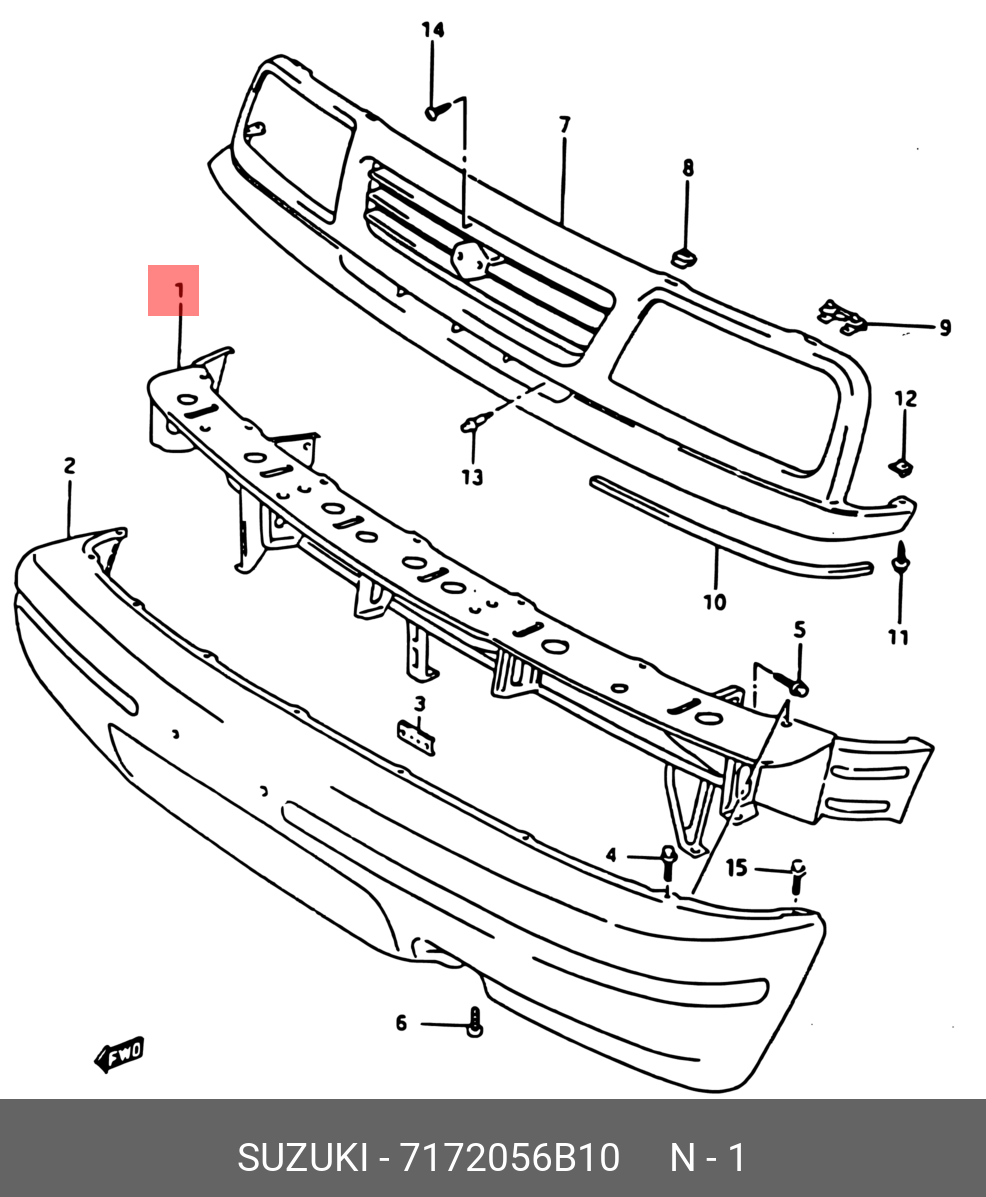 14
7
8
1
9
12
13
2
10
11
5
3
4
15
6
FWD

SUZUKI - 7172056B10 N - 1