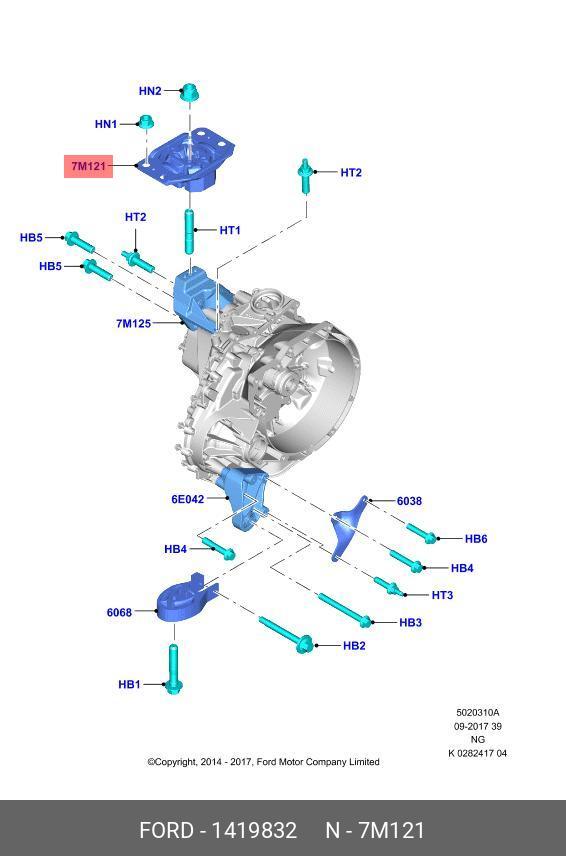 HN2

HN1

7M121

HT2

HT2

HT1

HB5

HB5

7M125

6E042

6038

HB6

HB4

HB4

HT3

6068

HB3

HB2

HB1

5020310A
09-2017 39
NG
K 0282417 04

©Copyright, 2014 - 2017, Ford Motor Company Limited

FORD - 1419832 N - 7M121