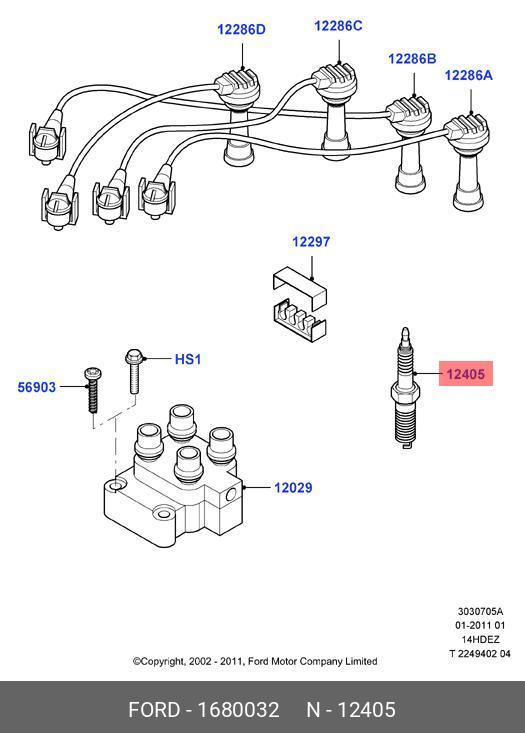 12286D
12286C
12286B
12286A
12297
HS1
56903
12405
12029

3030705A
01-2011 01
14HDEZ
T 2249402 04

©Copyright, 2002 - 2011, Ford Motor Company Limited

FORD - 1680032 N - 12405