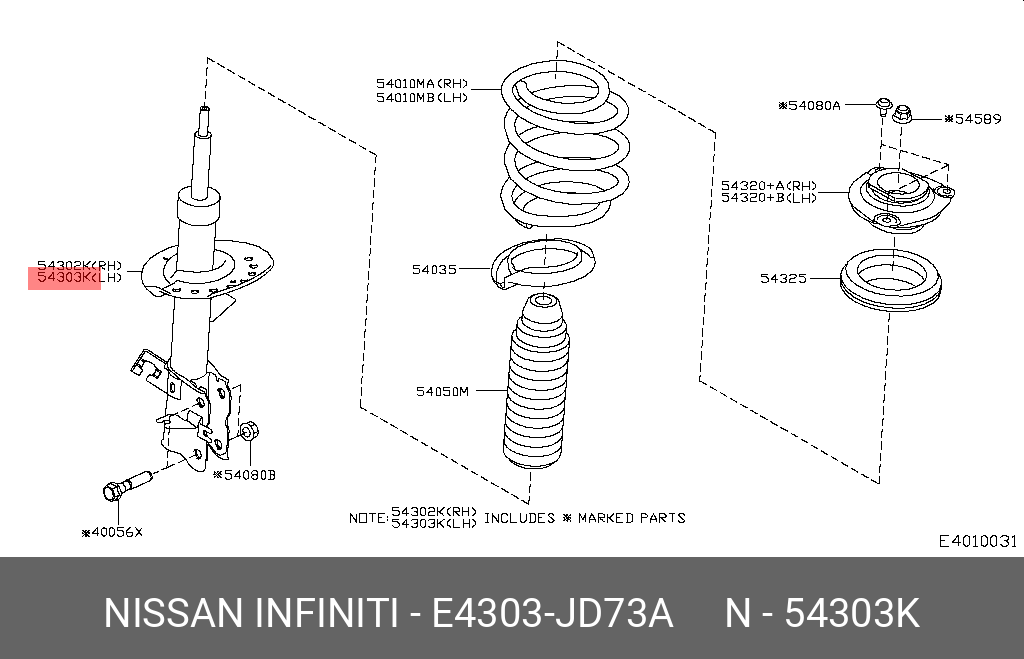 54010MA(RH)
54010MB(LH)

※54080A
※54589

54320+A(RH)
54320+B(LH)

54302K(RH)
54303K(LH)

54035

54325

54050M

※54080B

※40056X

NOTE:54302K(RH)
54303K(LH) INCLUDES ※ MARKED PARTS

E4010031

NISSAN INFINITI - E4303-JD73A N - 54303K