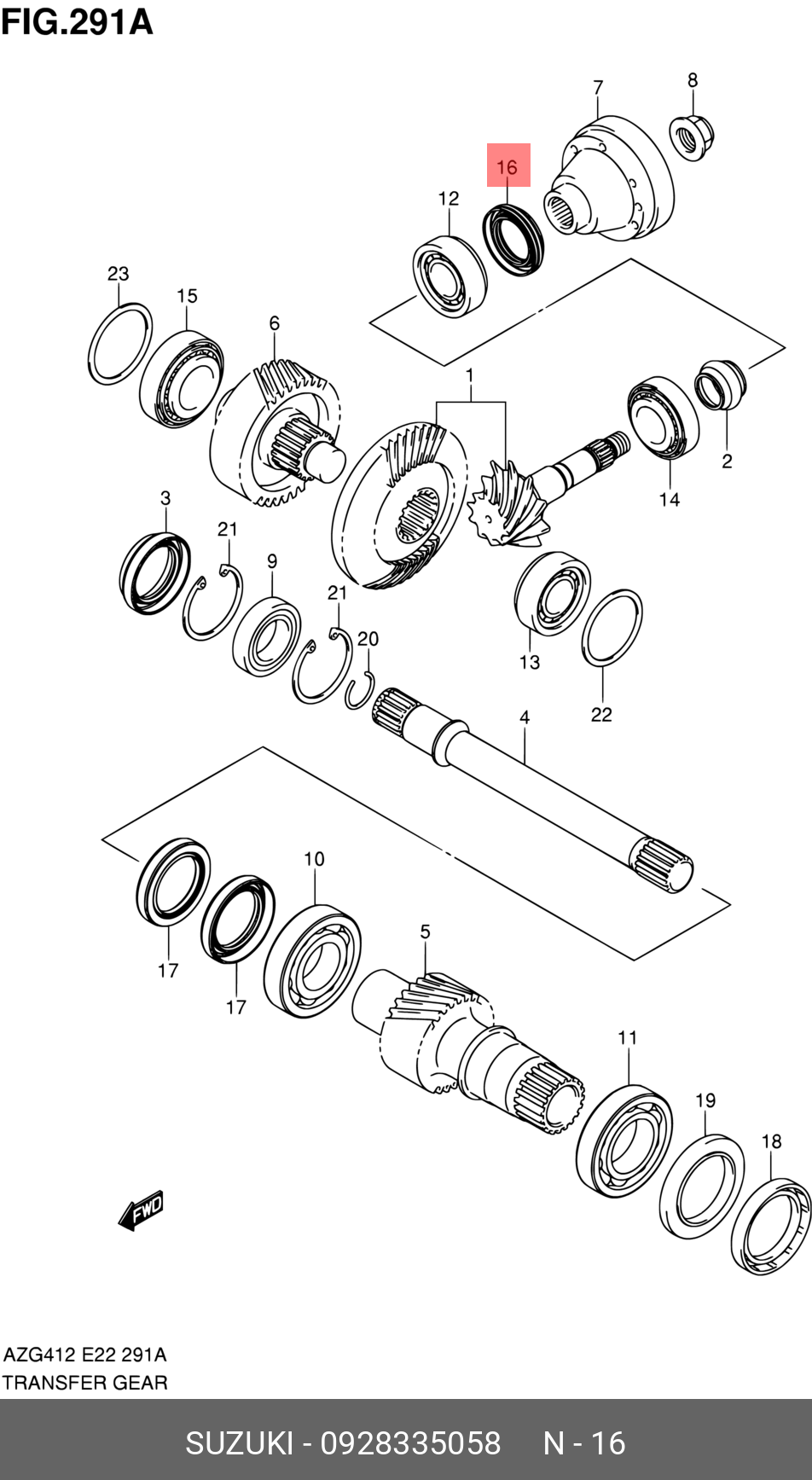 FIG.291A

7
8
16
12
23
15
6
1
2
14
3
21
9
21
20
13
22
4
10
17
17
5
11
19
18
FWD

AZG412 E22 291A
TRANSFER GEAR

SUZUKI - 0928335058 N - 16