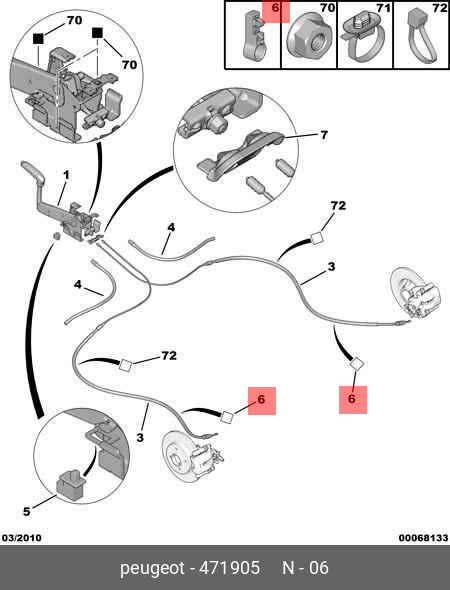 6
70
71
72
70
70
7
1
72
4
3
4
72
6
6
3
5
03/2010
00068133
peugeot - 471905 N - 06