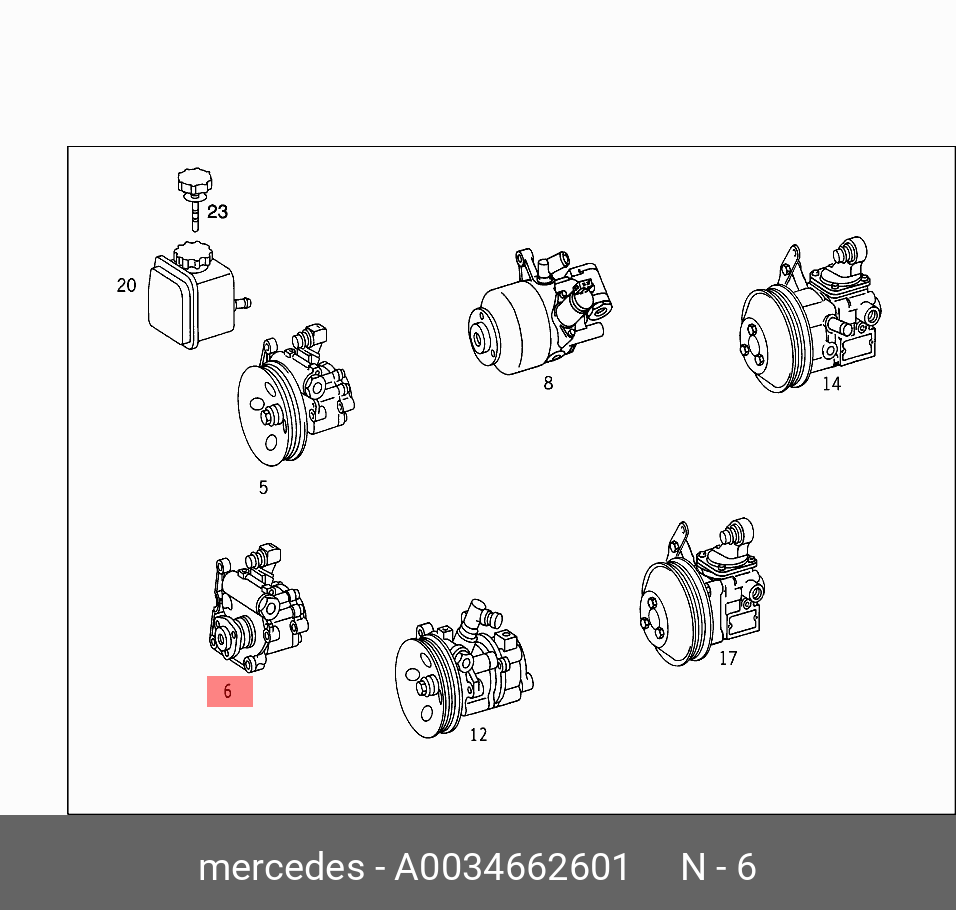 23
20
8
14
5
6
12
17
mercedes - A0034662601 N - 6