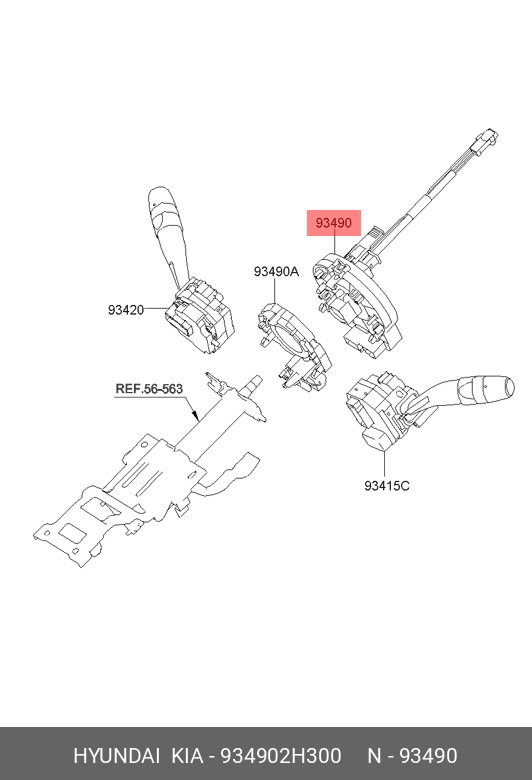 93490

93490A

93420

REF.56-563

93415C

HYUNDAI KIA - 934902H300 N - 93490