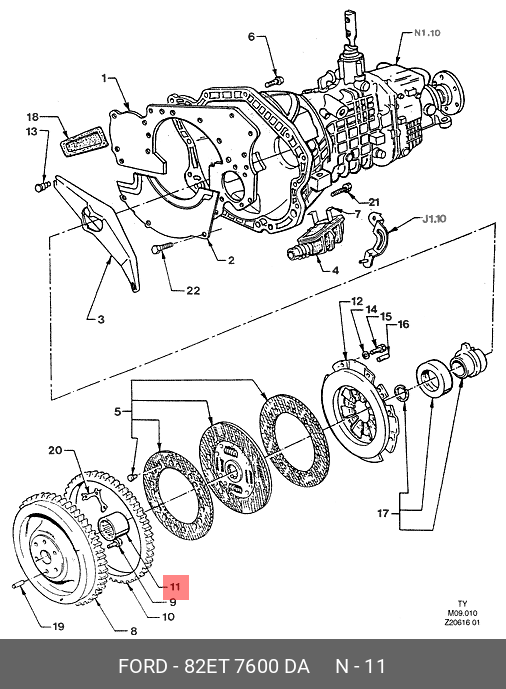 6
N1.10
1
18
13
21
7
J1.10
2
4
22
3
12
14
15
16
5
20
17
11
9
10
19
8
TY
M09.010
Z20616 01
FORD - 82ET 7600 DA N - 11