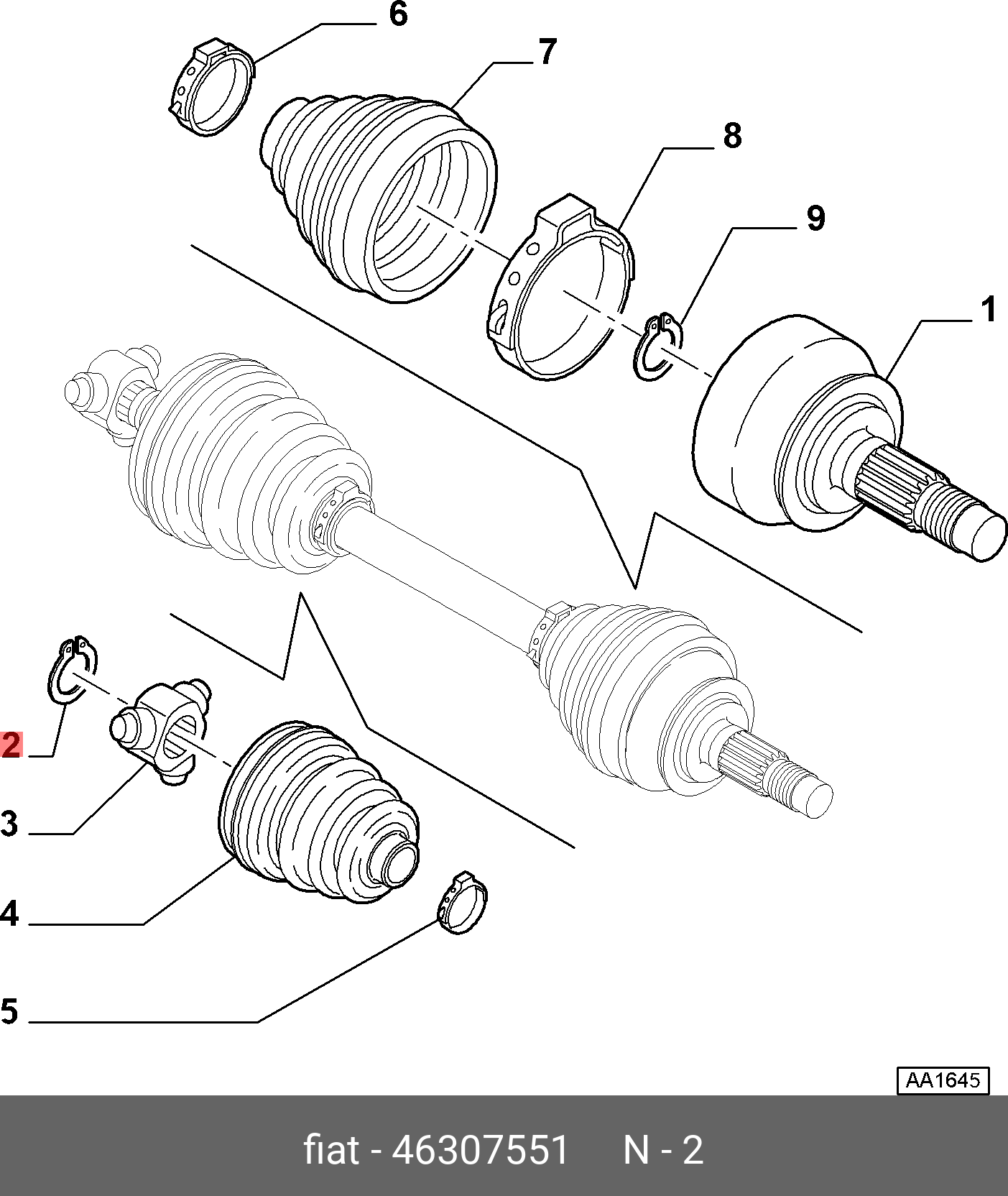 6
7
8
9
1
2
3
4
5
AA1645
fiat - 46307551 N - 2