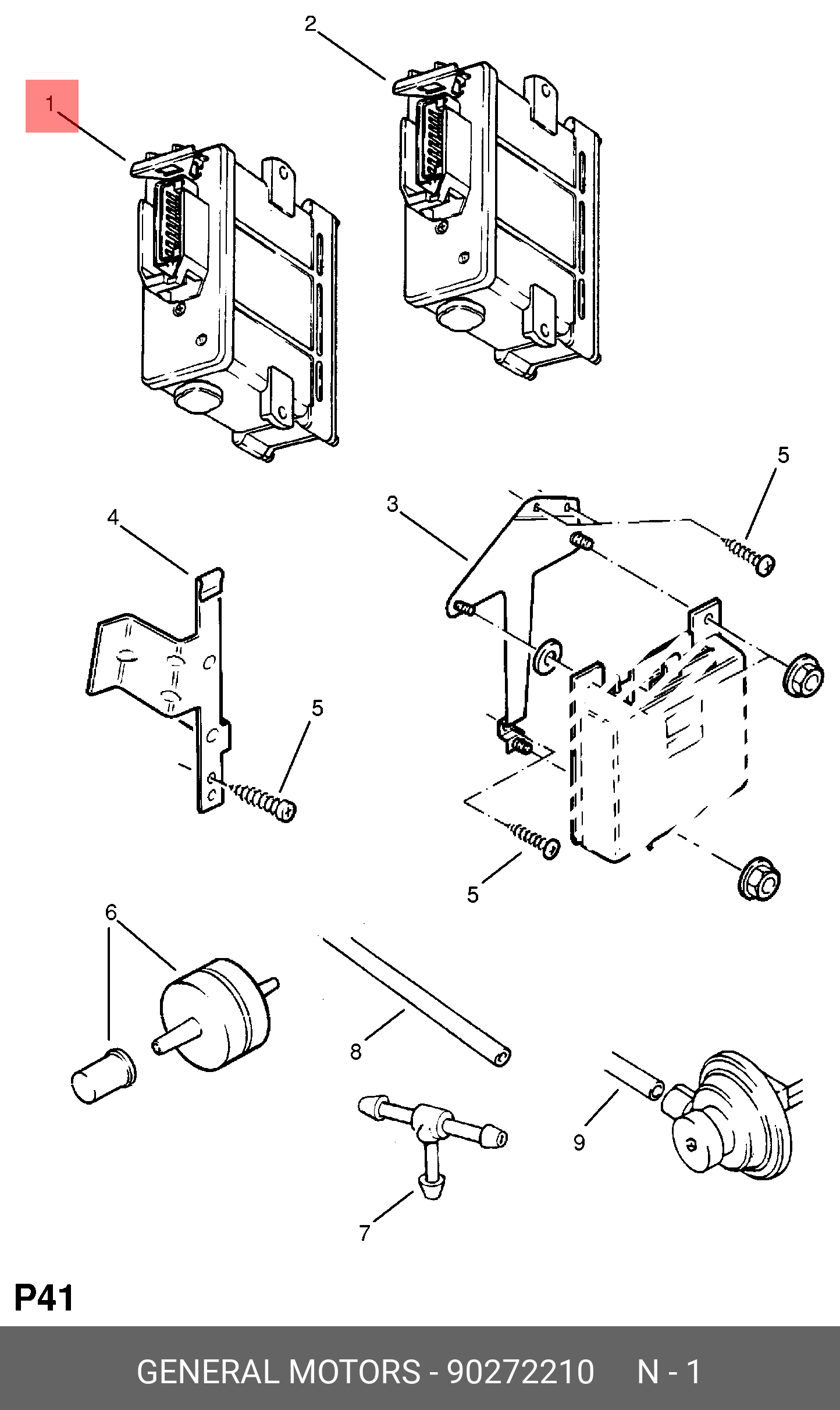 2
1
5
3
4
5
5
6
8
9
7
P41
GENERAL MOTORS - 90272210 N - 1