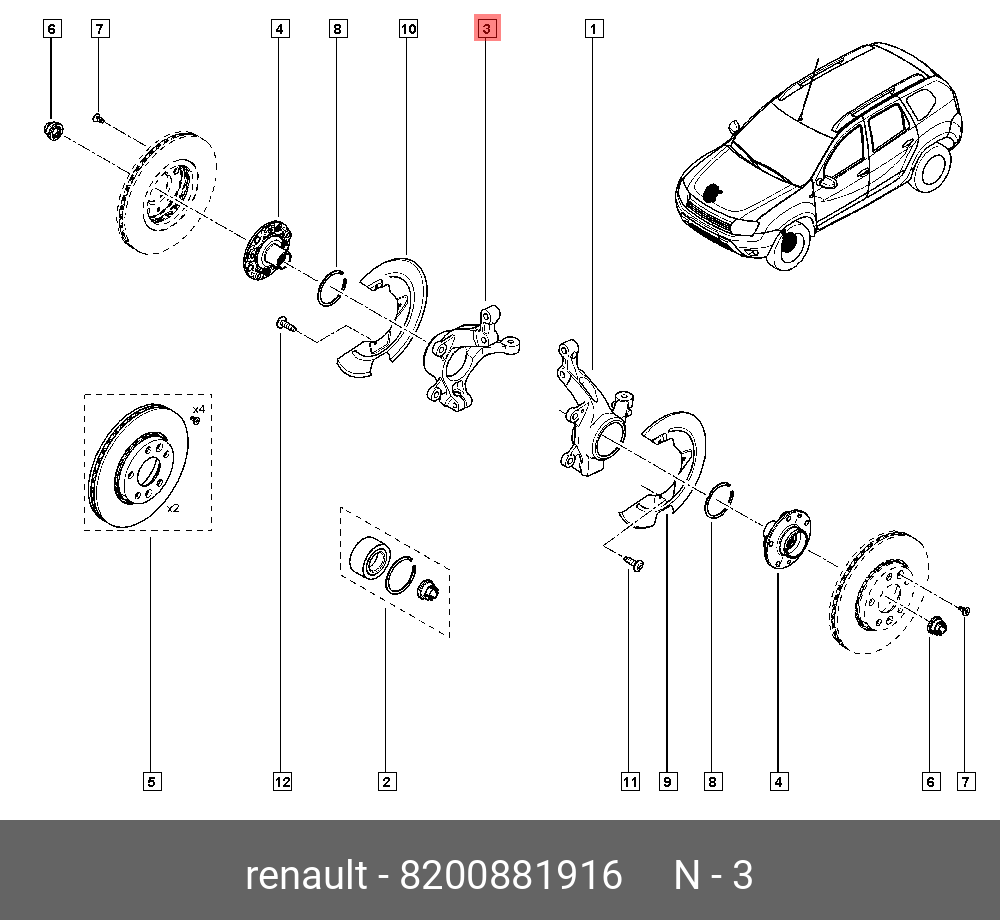 6
7
4
8
10
3
1

x4
x2

5
12
2
11
9
8
4
6
7

renault - 8200881916 N - 3