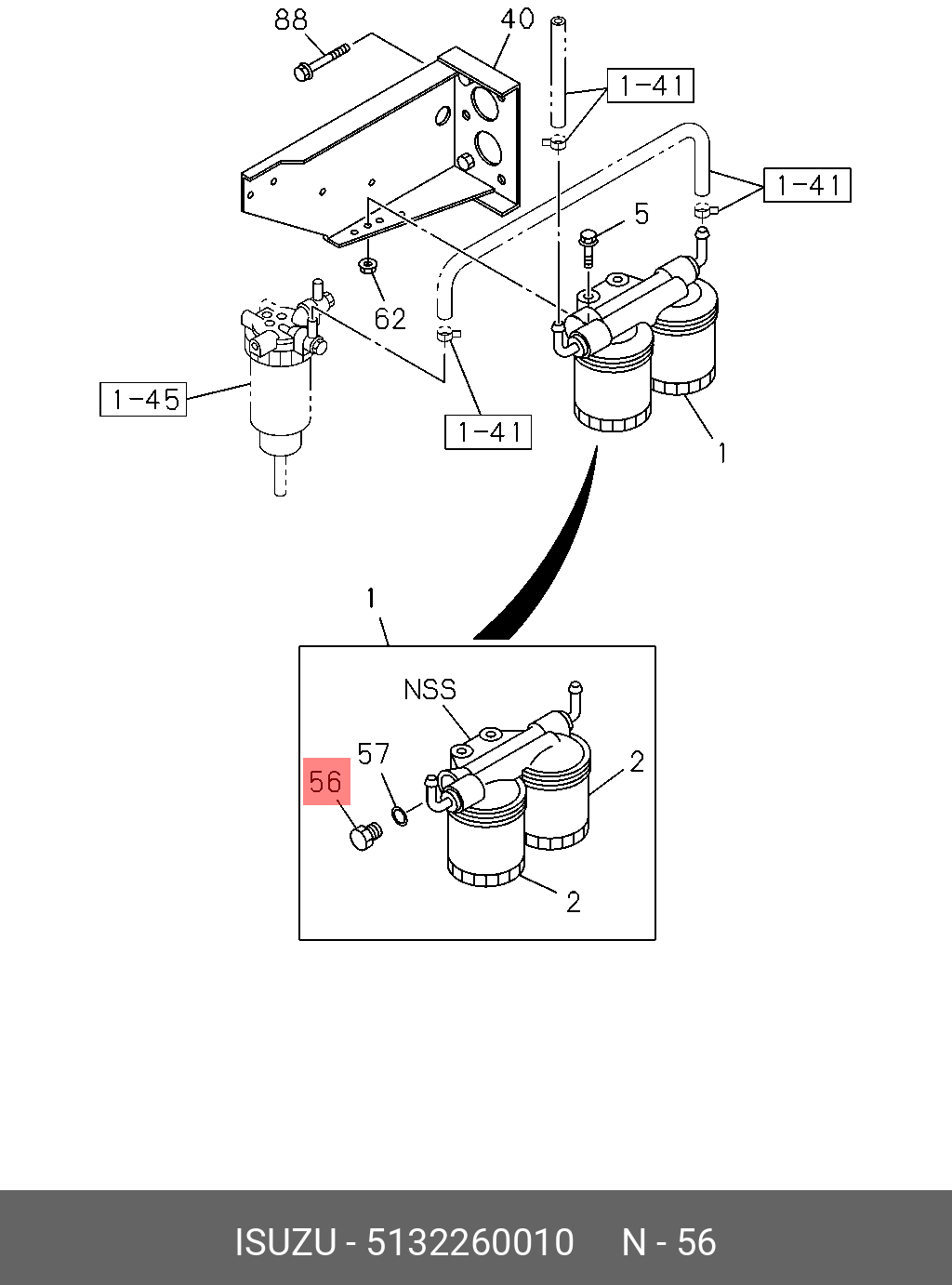 88
40
1-41
1-41
5
62
1-45
1-41
1
1
NSS
57
56
2
2
ISUZU - 5132260010 N - 56