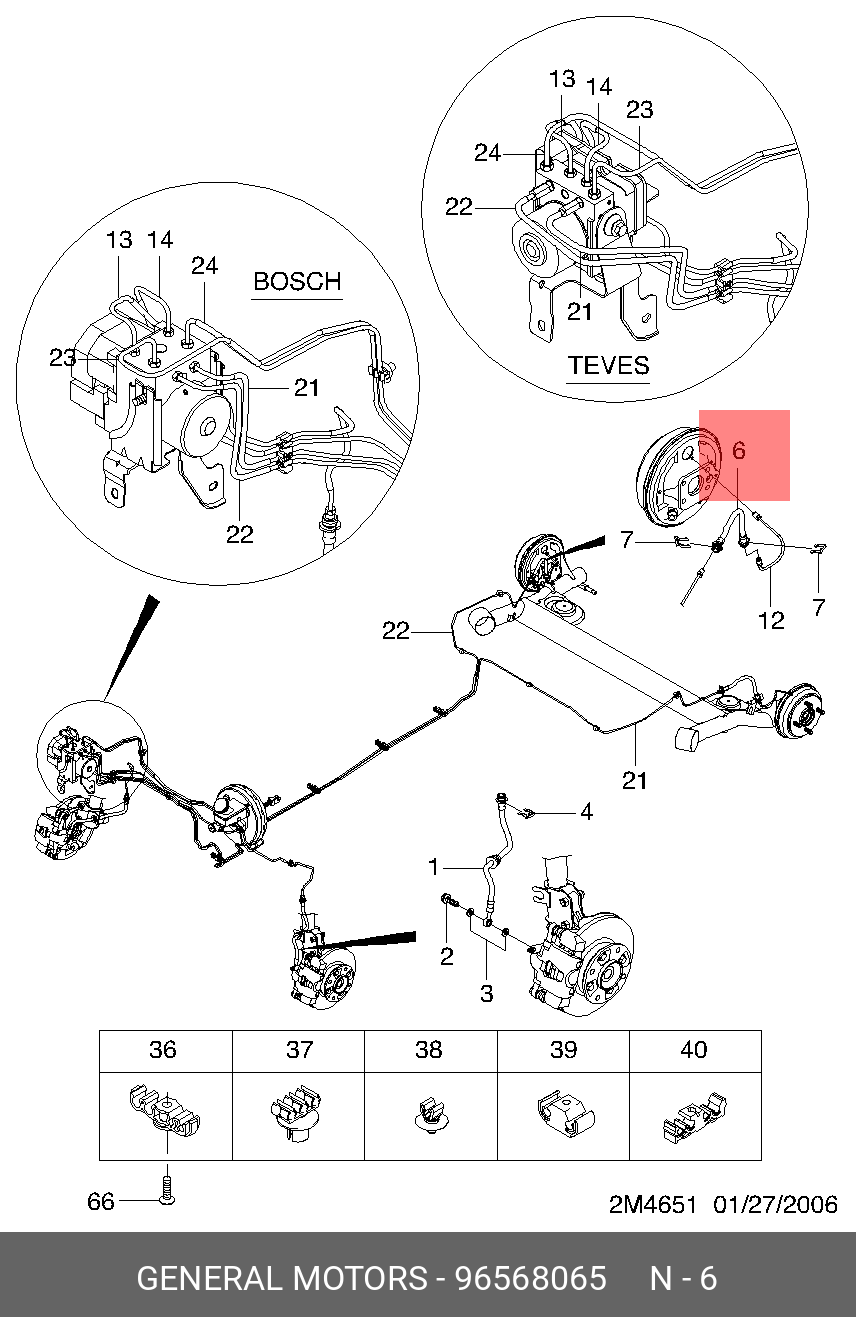 13 14 23 24 22 21 TEVES

13 14 24 BOSCH 23 21 22

6 7 12 7 22 21

4 1 2 3

| 36 | 37 | 38 | 39 | 40 |
|---|---|---|---|---|
| | | | | |

66

2M4651 01/27/2006

GENERAL MOTORS - 96568065 N - 6