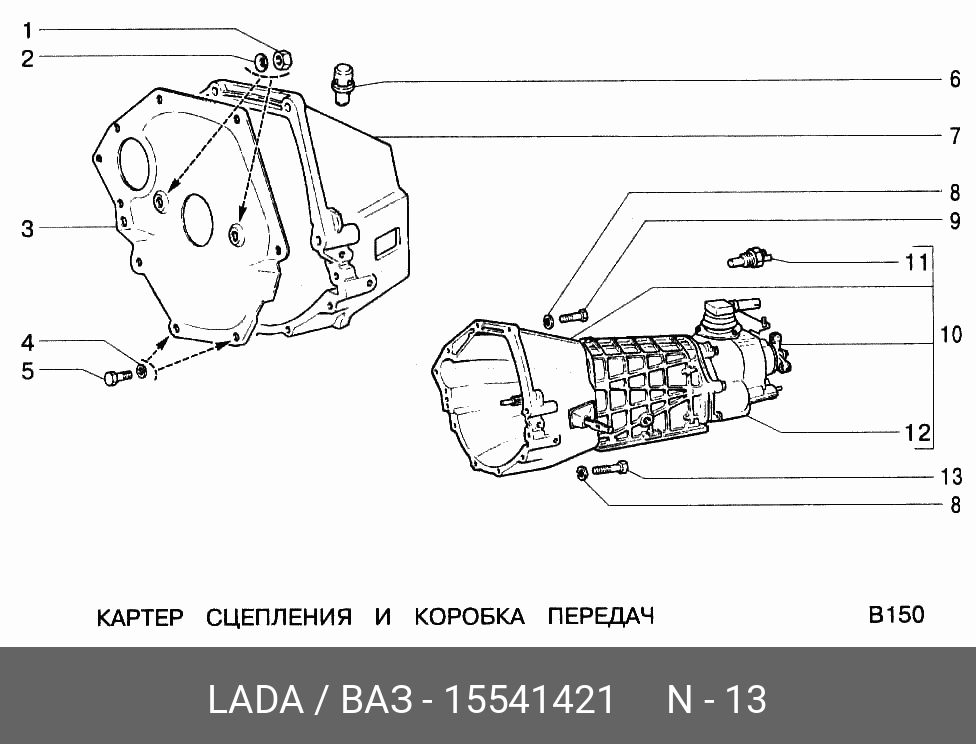 1
2
3
4
5
6
7
8
9
11
10
12
13
8

КАРТЕР СЦЕПЛЕНИЯ И КОРОБКА ПЕРЕДАЧ

B150

LADA / ВАЗ - 15541421 N - 13