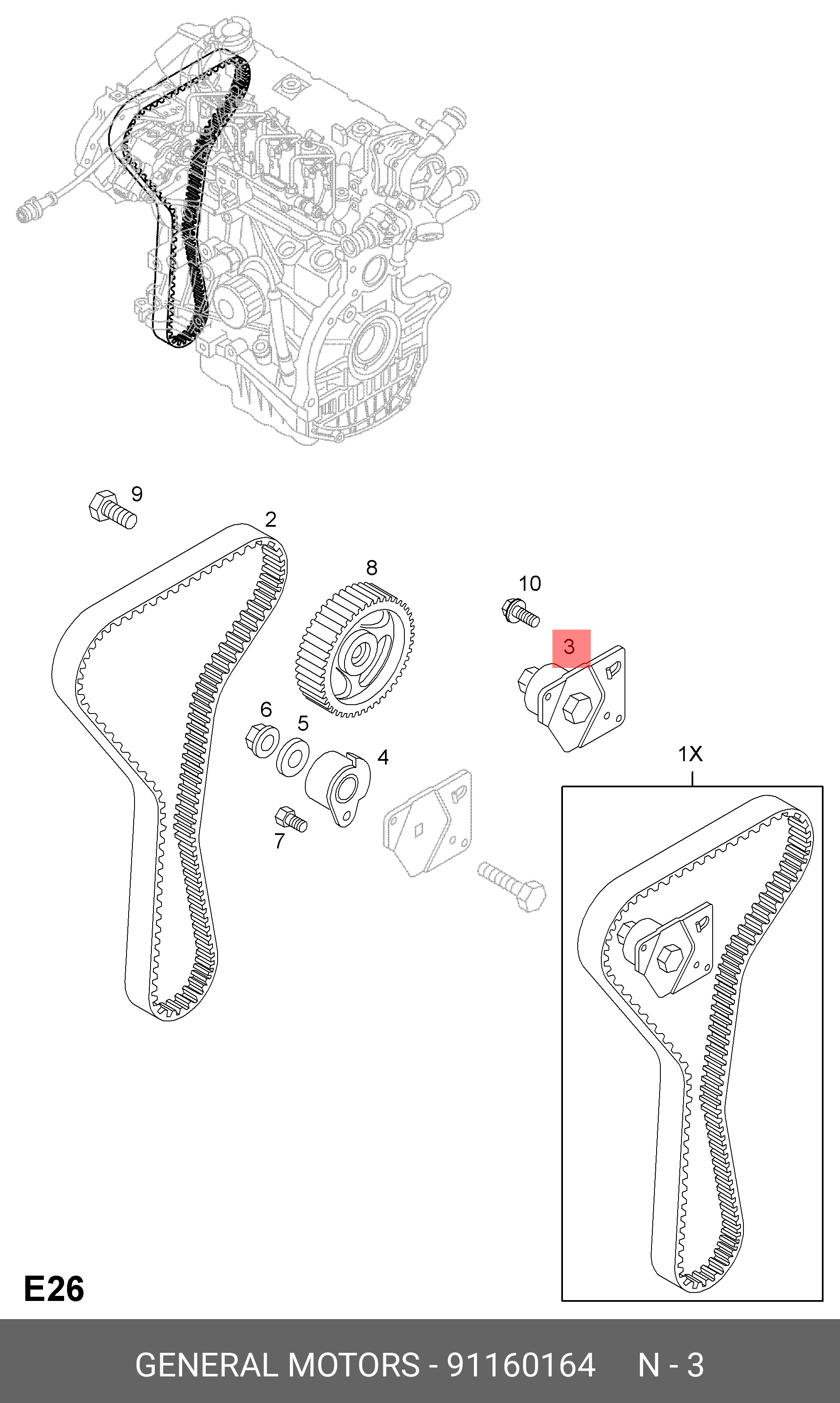 9
2
8
10
3
6
5
4
7
1X
E26
GENERAL MOTORS - 91160164 N - 3