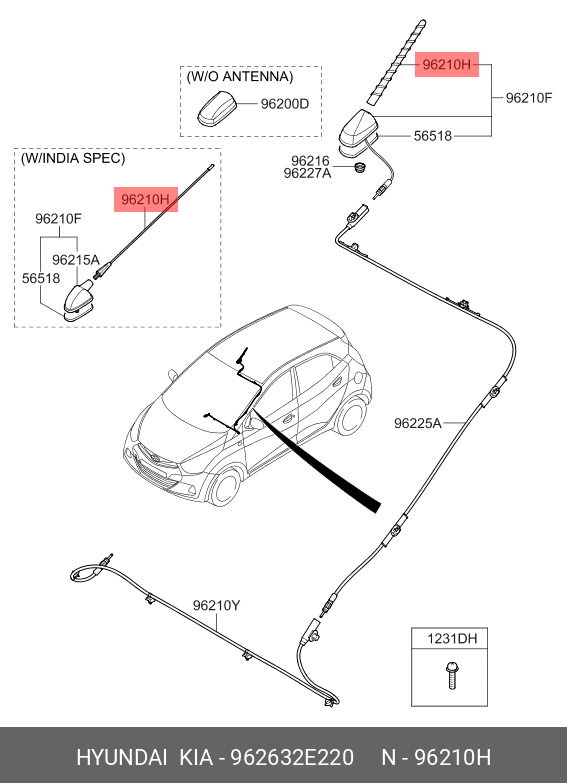 (W/O ANTENNA)
96200D

96210H
96210F
56518
96216
96227A

(W/INDIA SPEC)
96210H
96210F
96215A
56518

96225A

96210Y

1231DH

HYUNDAI KIA - 962632E220 N - 96210H