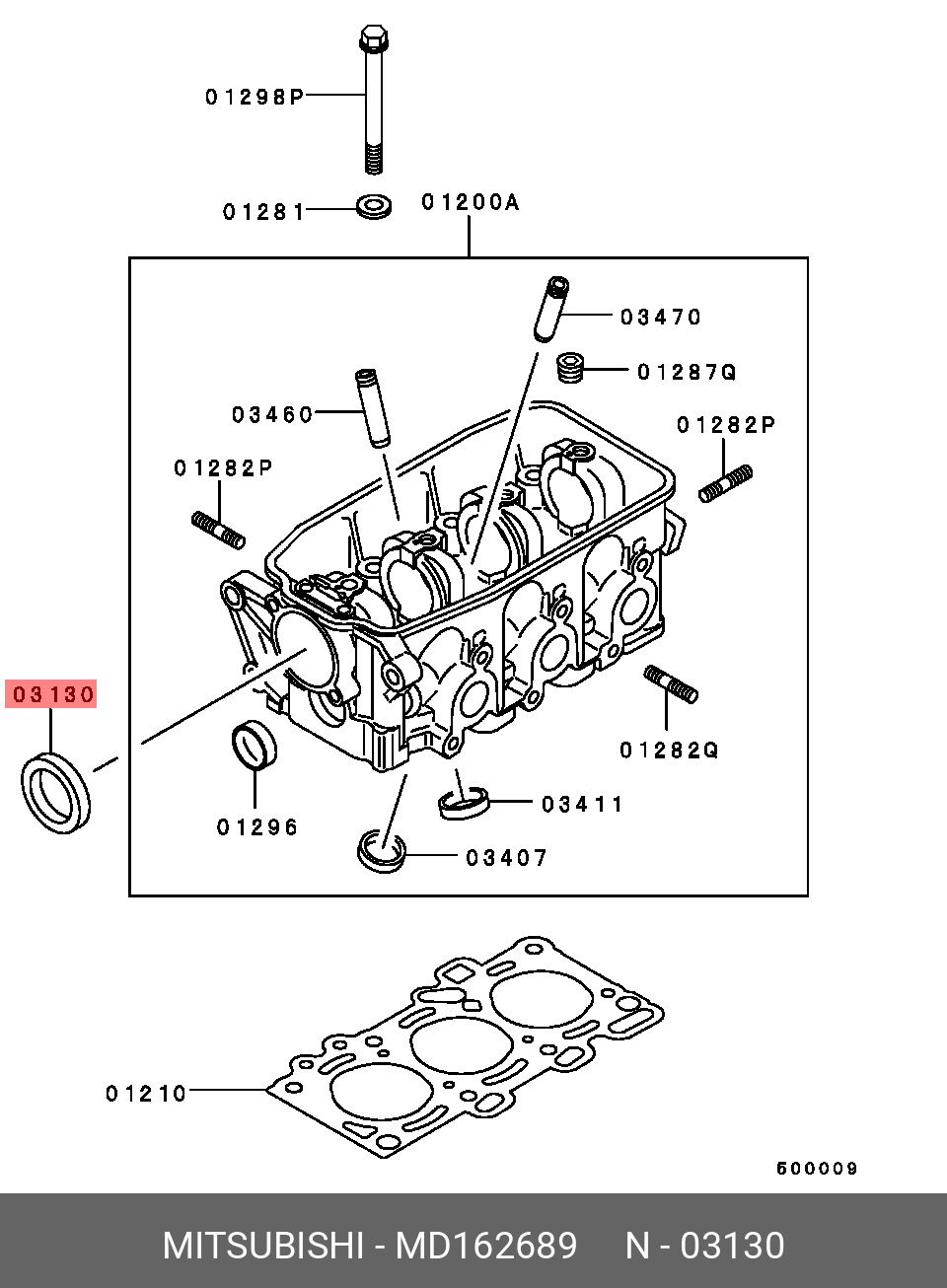 01298P
01281
01200A
03470
01287Q
03460
01282P
01282P
03130
01282Q
01296
03411
03407
01210
500009
MITSUBISHI - MD162689 N - 03130