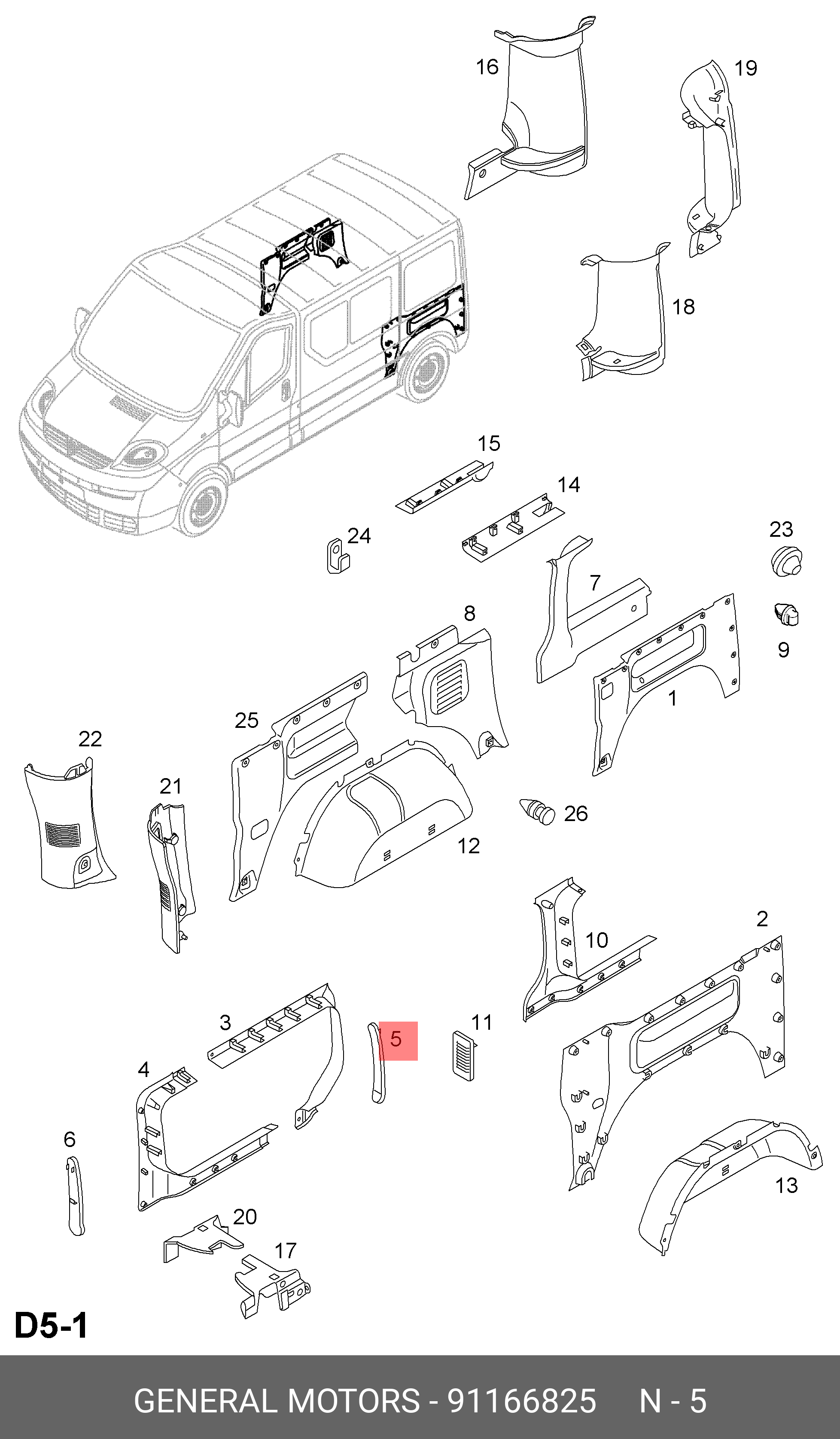 16
19
18
15
14
24
23
7
8
9
1
25
22
21
26
12
2
10
3
5
11
4
6
13
20
17
D5-1
GENERAL MOTORS - 91166825 N - 5