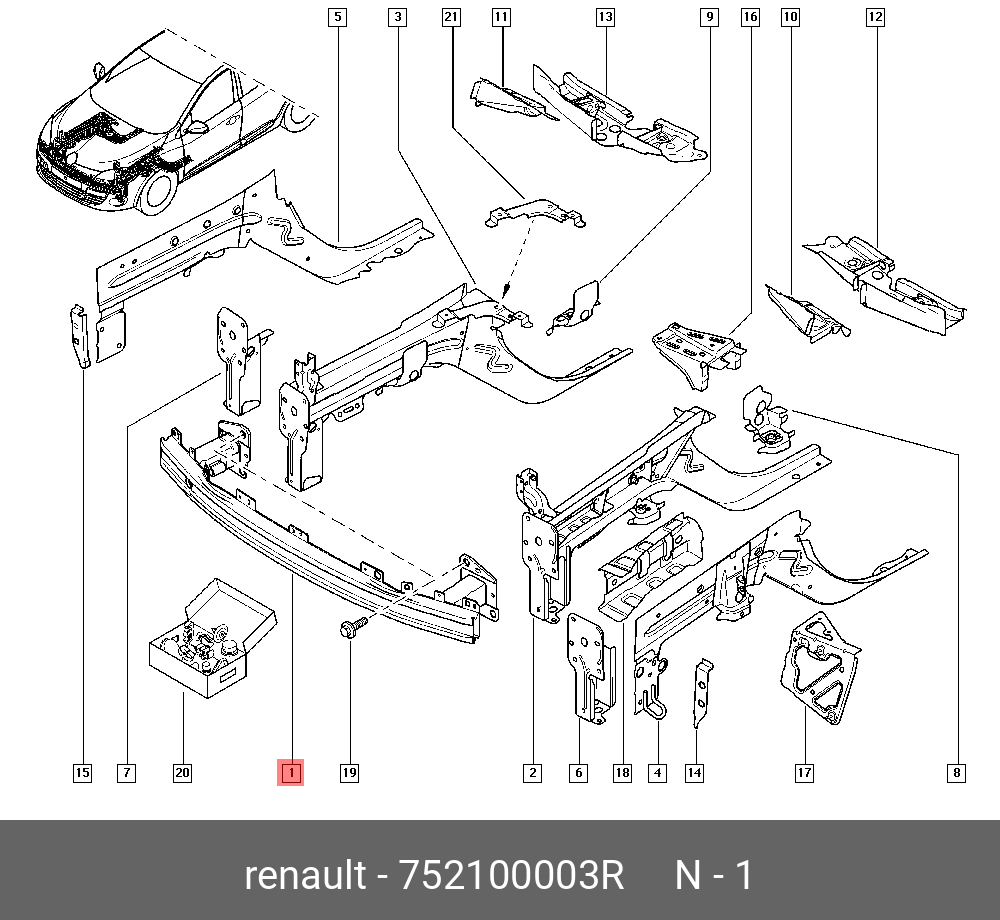 5
3
21
11
13
9
16
10
12
15
7
20
1
19
2
6
18
4
14
17
8

renault - 752100003R N - 1