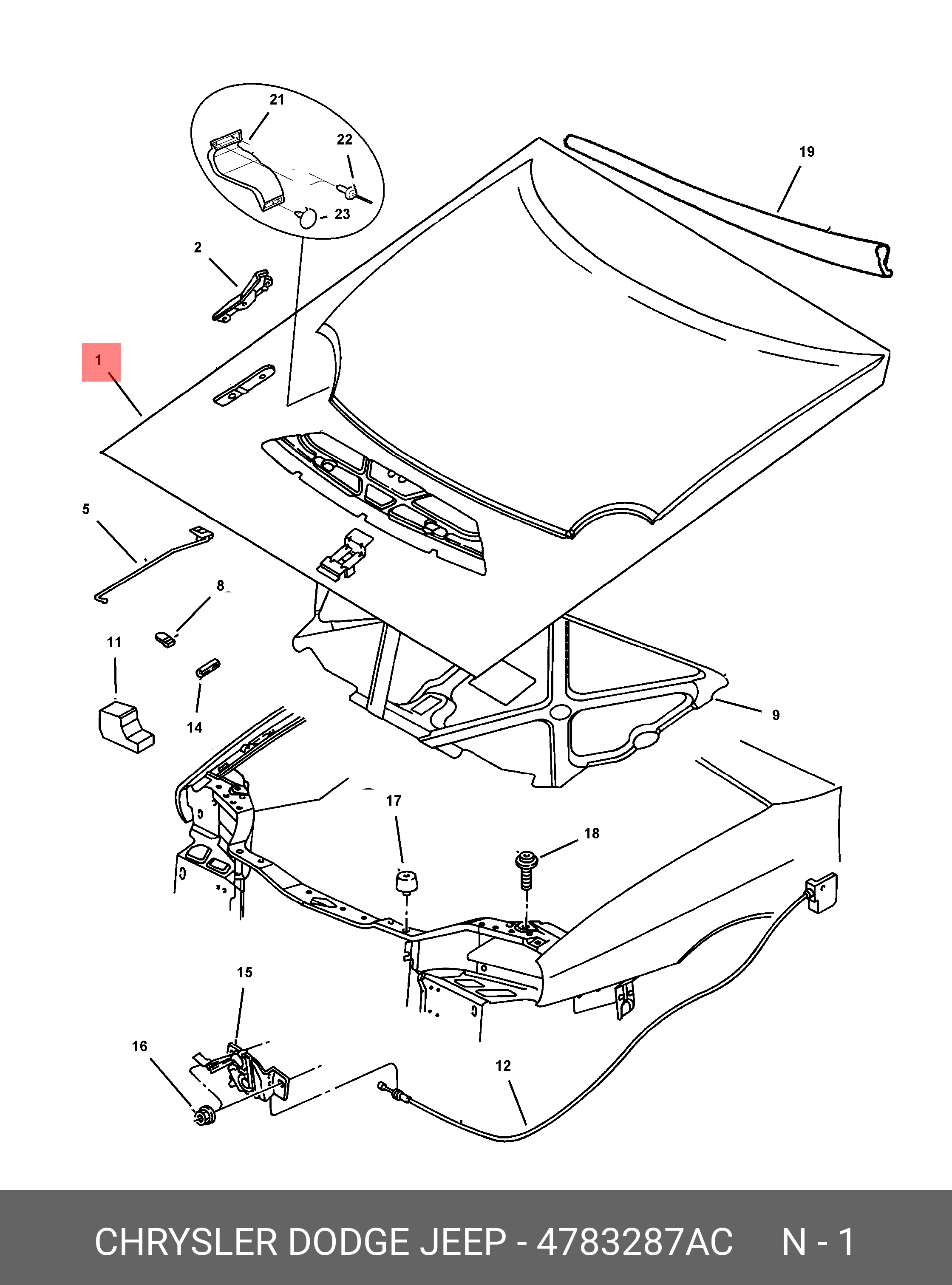 21
22
19
23
2
1
5
8
11
14
9
17
18
15
16
12

CHRYSLER DODGE JEEP - 4783287AC N - 1