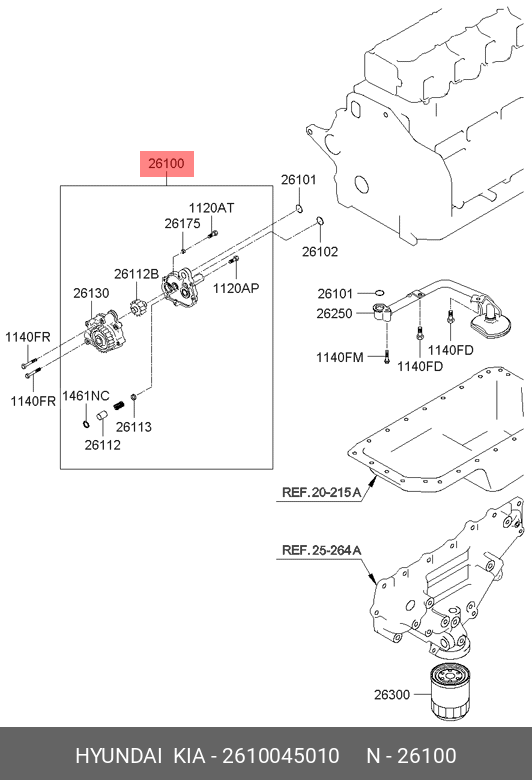 26100
26101
1120AT
26175
26102
26112B
1120AP
26130
26101
26250
1140FR
1140FM
1140FD
1140FD
1140FR
1461NC
26113
26112
REF.20-215A
REF.25-264A
26300
HYUNDAI KIA - 2610045010 N - 26100