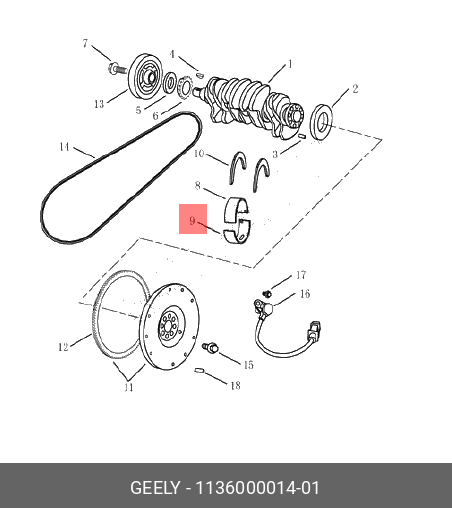 7
4
1
2
13
5
6
14
10
3
8
9
17
16
12
15
11
18

GEELY - 1136000014-01