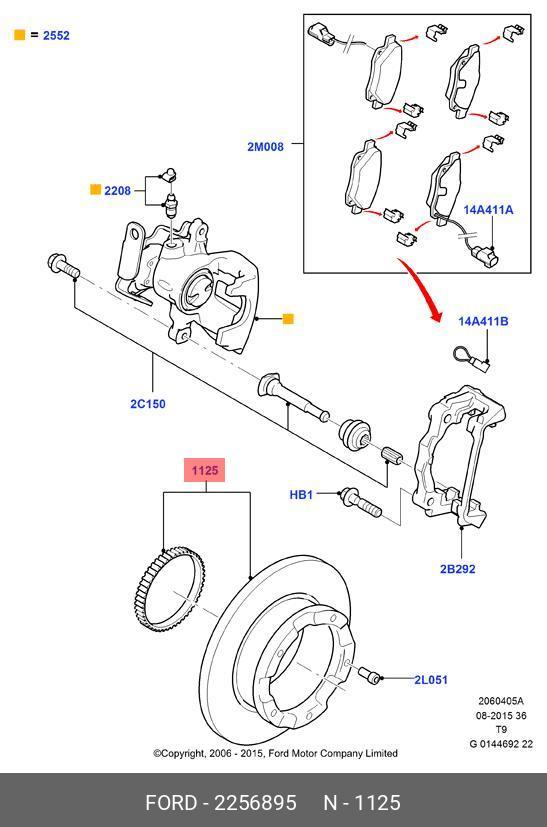 = 2552

2M008

2208

14A411A

14A411B

2C150

1125

HB1

2B292

2L051

2060405A
08-2015 36
T9
G 0144692 22

©Copyright, 2006 - 2015, Ford Motor Company Limited

FORD - 2256895 N - 1125