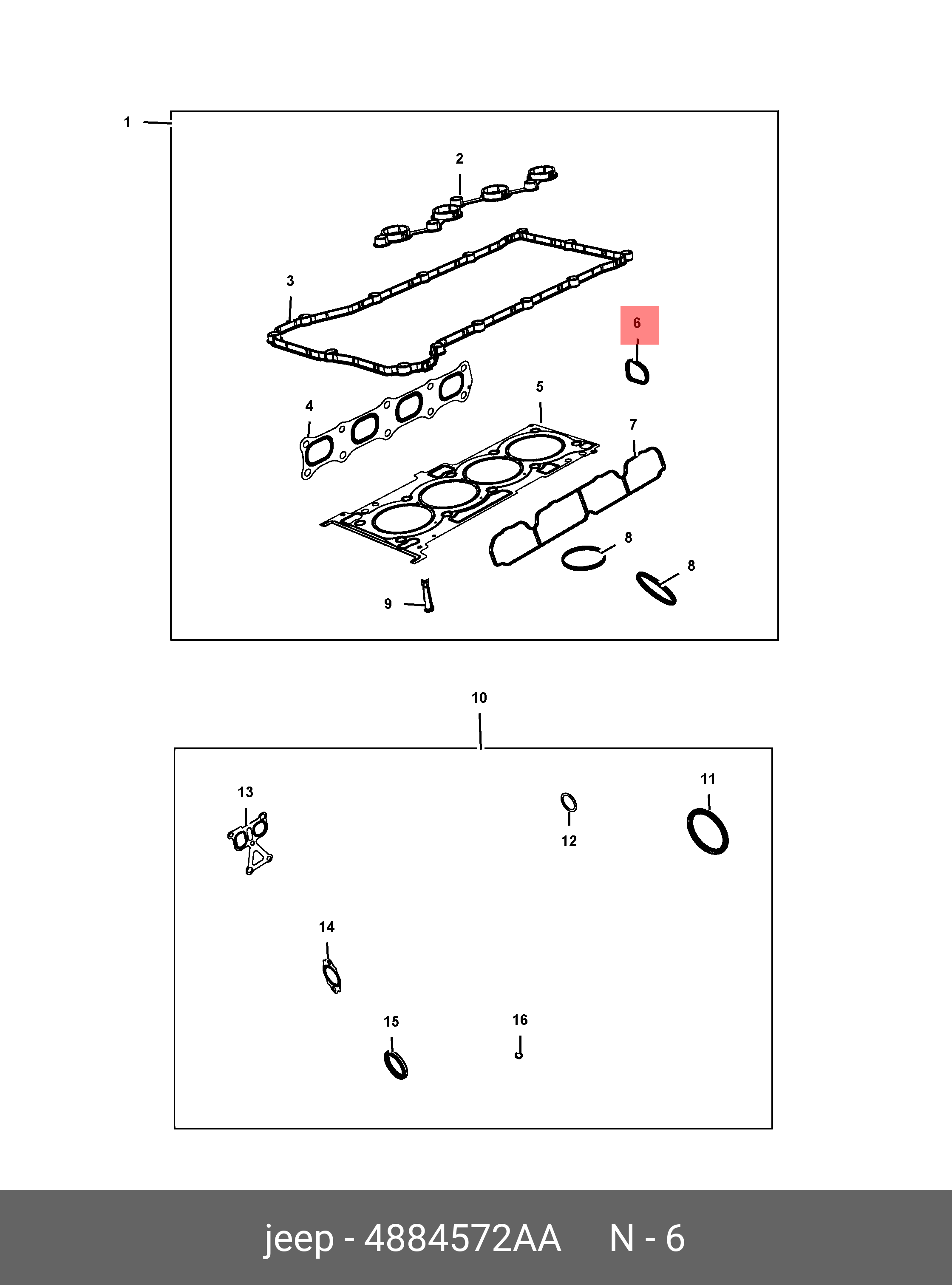 1

2

3

6

4

5

7

8

8

9

10

13

12

11

14

15

16

jeep - 4884572AA N - 6