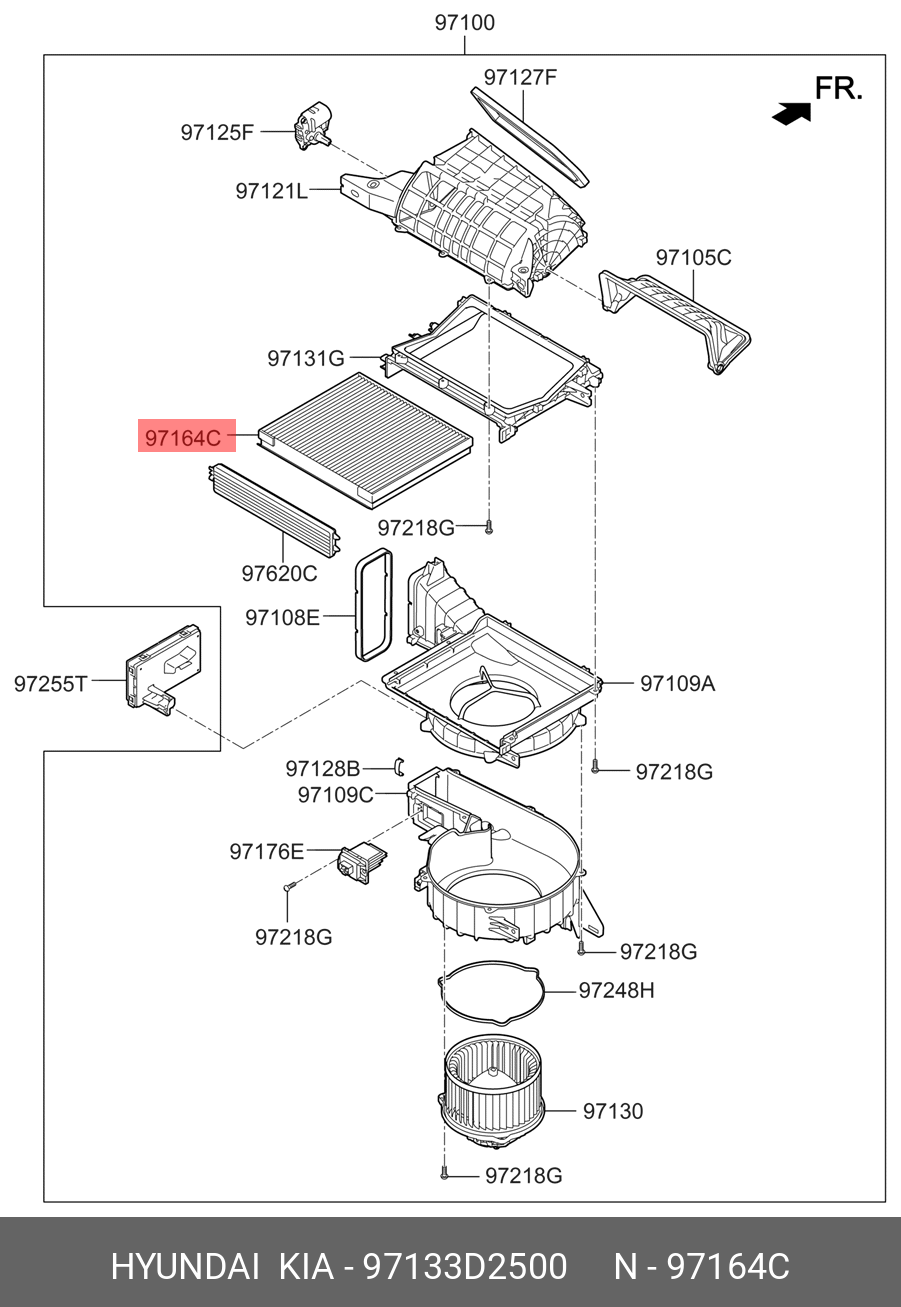 97100

97127F

FR.

97125F

97121L

97105C

97131G

97164C

97218G

97620C

97108E

97255T

97109A

97128B

97218G

97109C

97176E

97218G

97218G

97248H

97130

97218G

HYUNDAI KIA - 97133D2500 N - 97164C