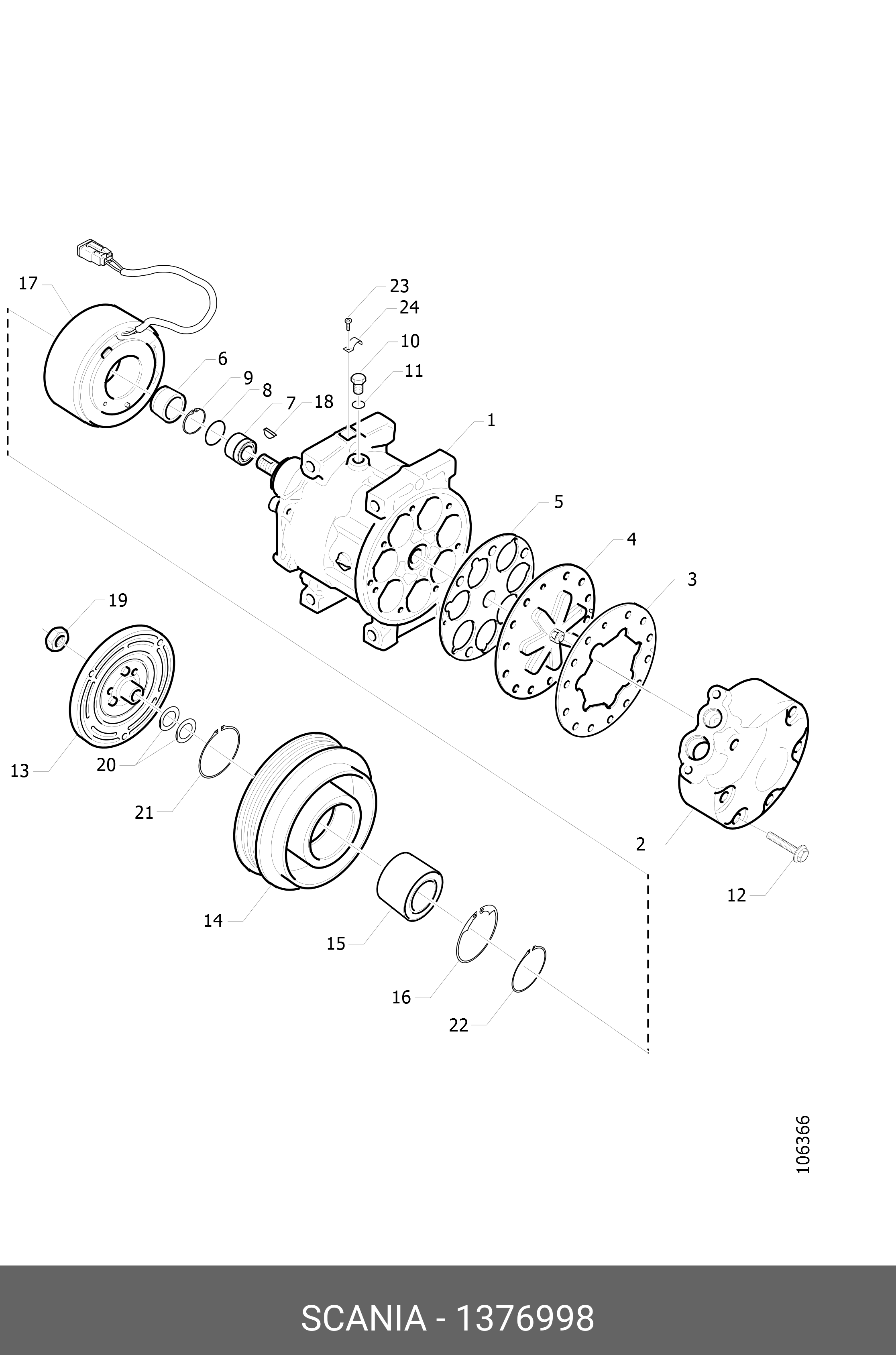 17

23

24

10

11

6

9

8

7

18

1

5

4

3

19

13

20

21

14

15

16

22

2

12

106366

SCANIA - 1376998