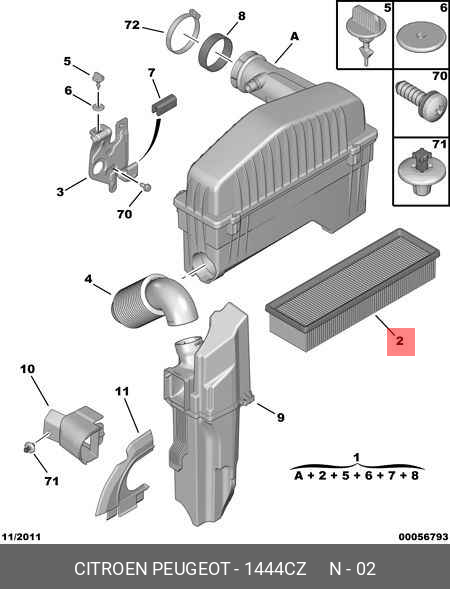 72
8
A
5
6
70
71
5
6
7
3
70
4
2
10
11
9
71
1
A + 2 + 5 + 6 + 7 + 8
11/2011
00056793
CITROEN PEUGEOT - 1444CZ N - 02