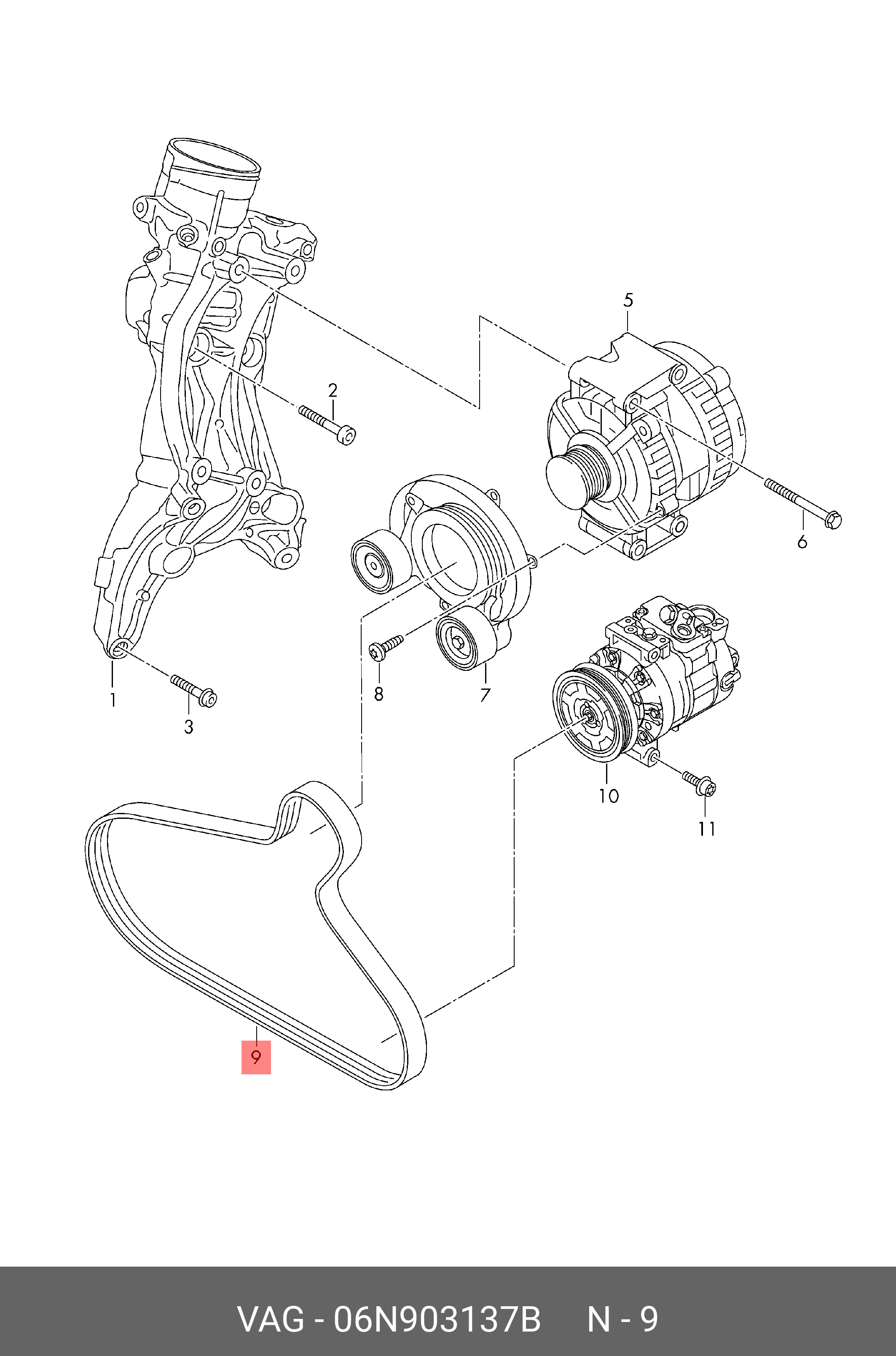 5

2

6

8

7

1

3

10

11

9

VAG - 06N903137B N - 9