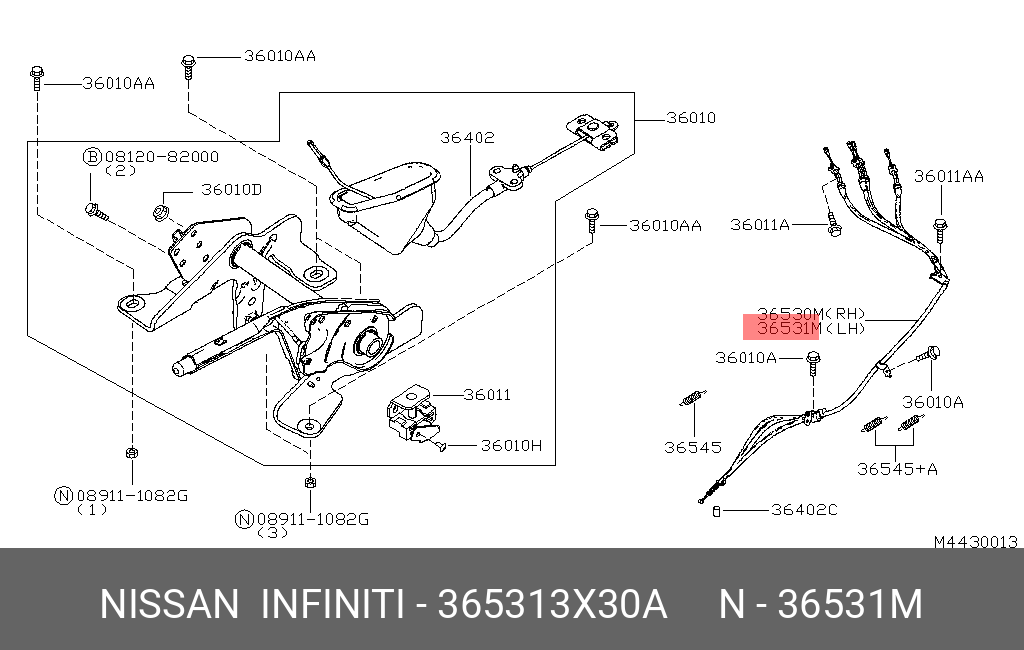 36010AA
36010AA
36010
36402
Ⓑ08120-82000
(2)
36010D
36010AA
36011AA
36011A
36530M(RH)
36531M(LH)
36010A
36010A
36011
36010H
36545
36545+A
Ⓝ08911-1082G
(1)
Ⓝ08911-1082G
(3)
36402C
M4430013
NISSAN INFINITI - 365313X30A N - 36531M