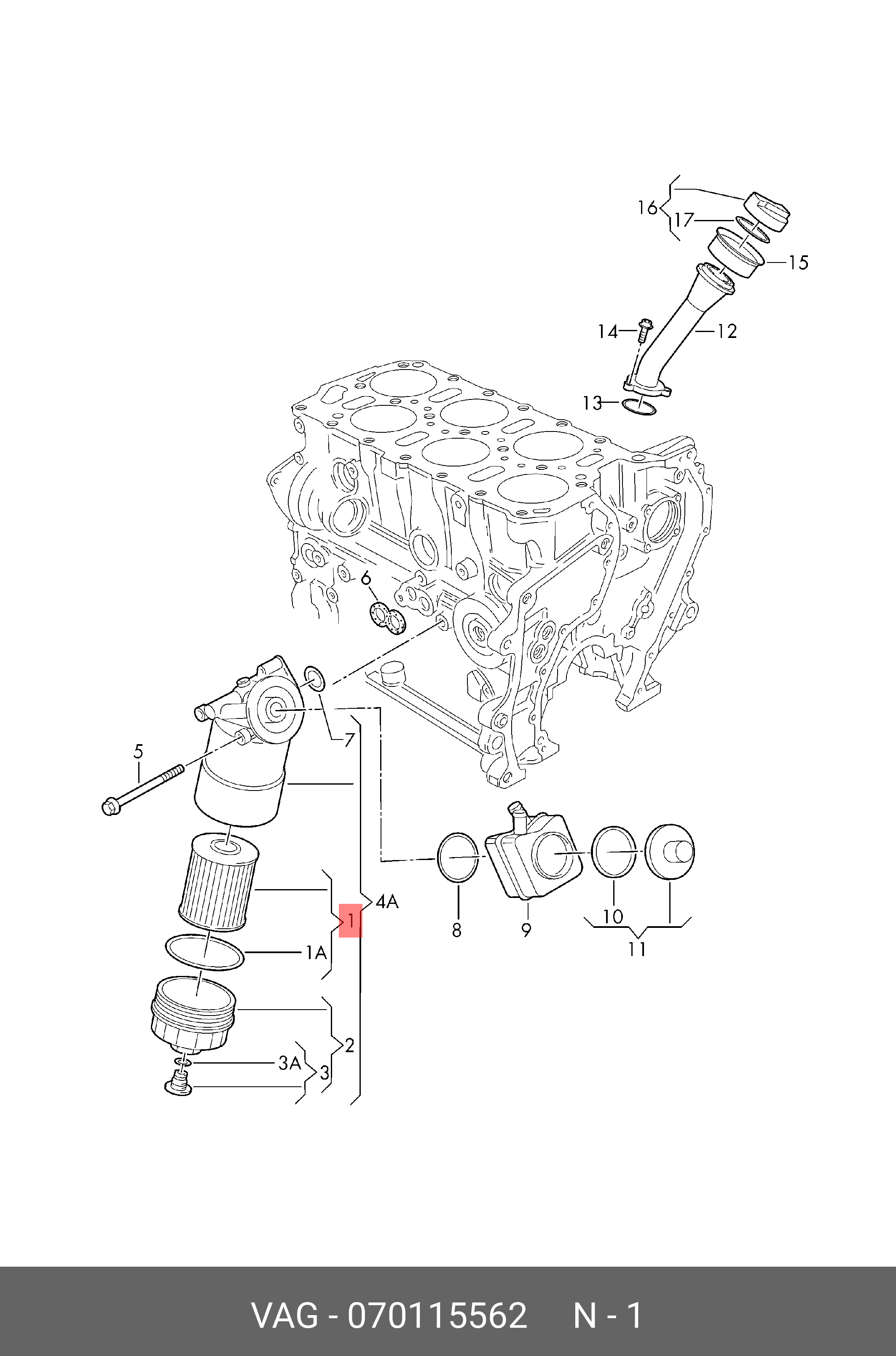 16
17
15
14
12
13
6
7
5
4A
1
1A
2
3A
3
8
9
10
11
VAG - 070115562 N - 1