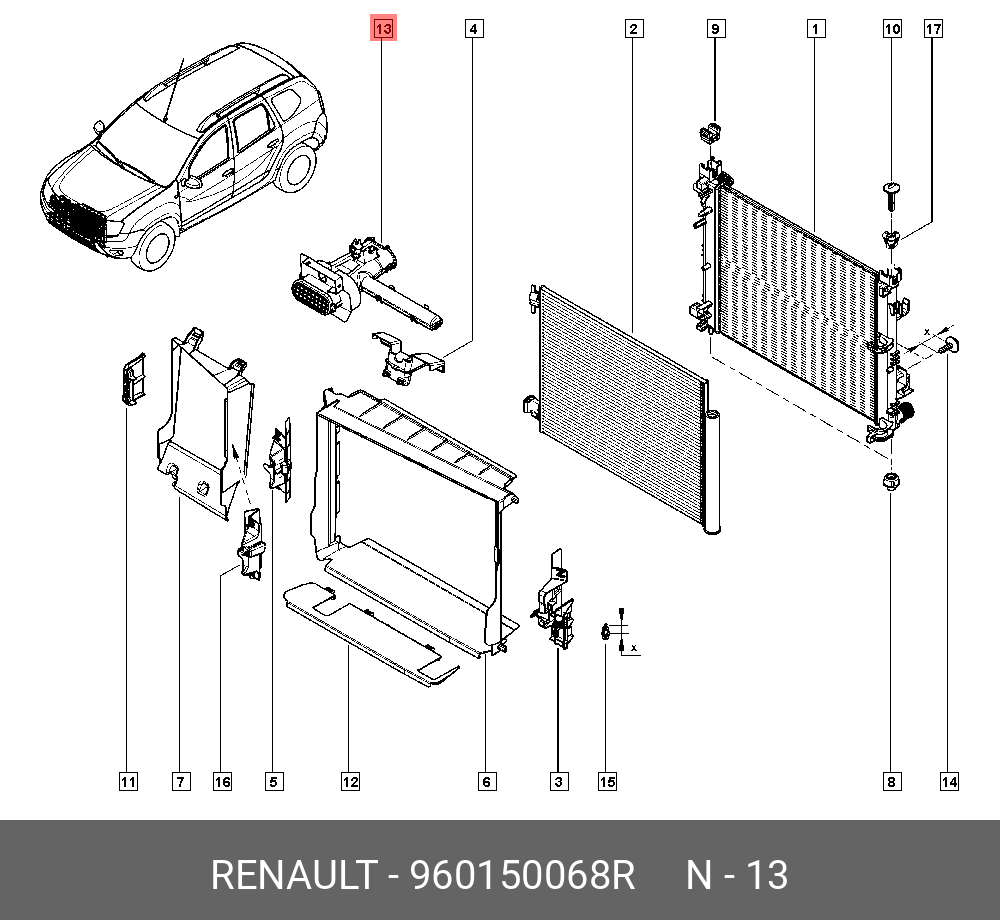 13
4
2
9
1
10
17
x
x
11
7
16
5
12
6
3
15
8
14

RENAULT - 960150068R N - 13