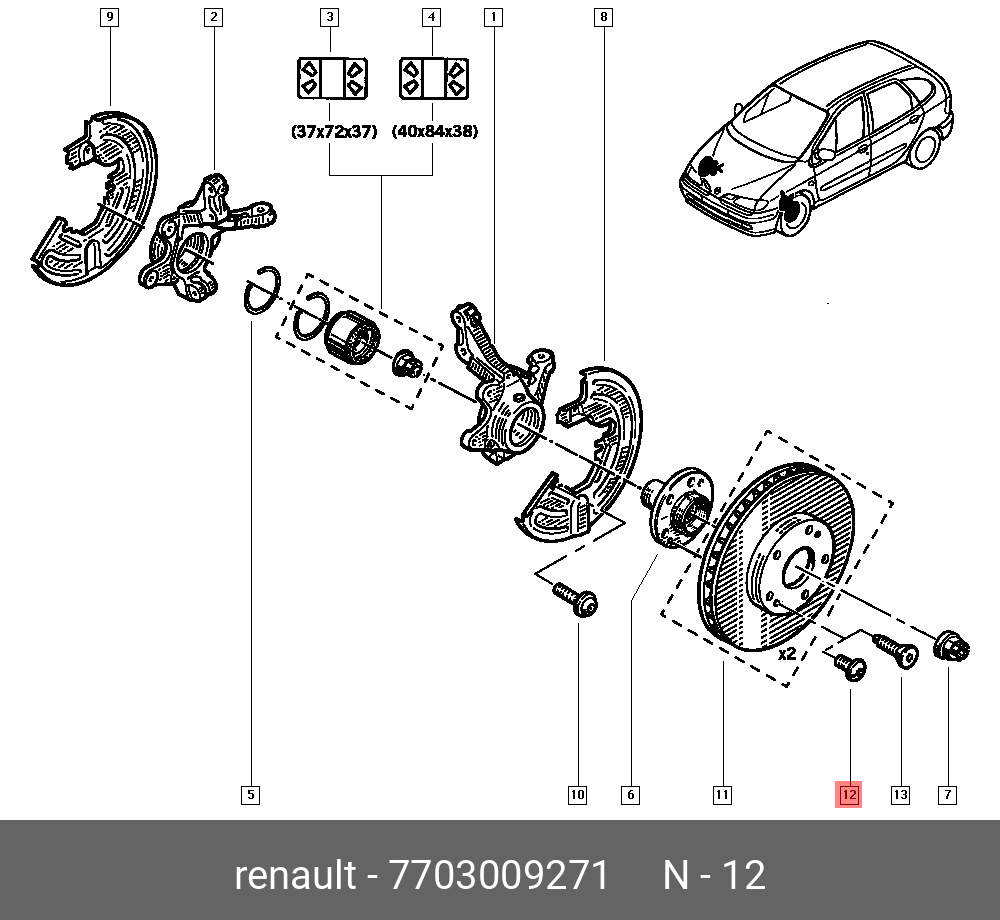 9
2
3
4
1
8
(37x72x37)
(40x84x38)
x2
5
10
6
11
12
13
7
renault - 7703009271 N - 12