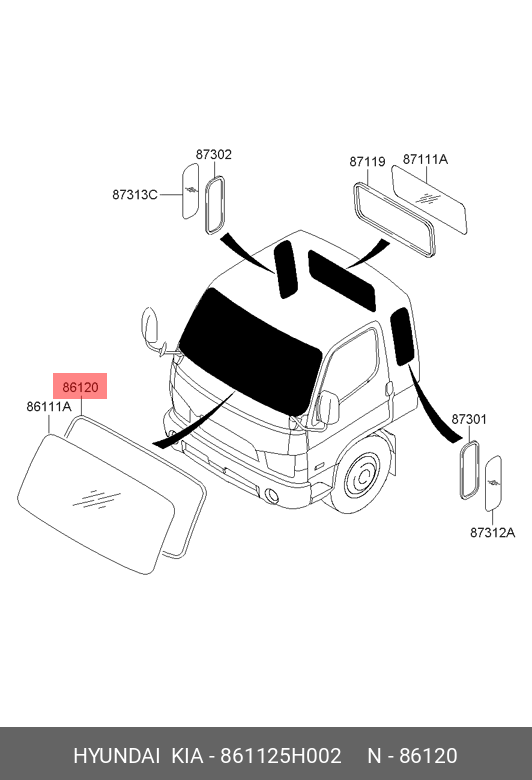 87302
87313C
87119
87111A
86120
86111A
87301
87312A

HYUNDAI KIA - 861125H002 N - 86120