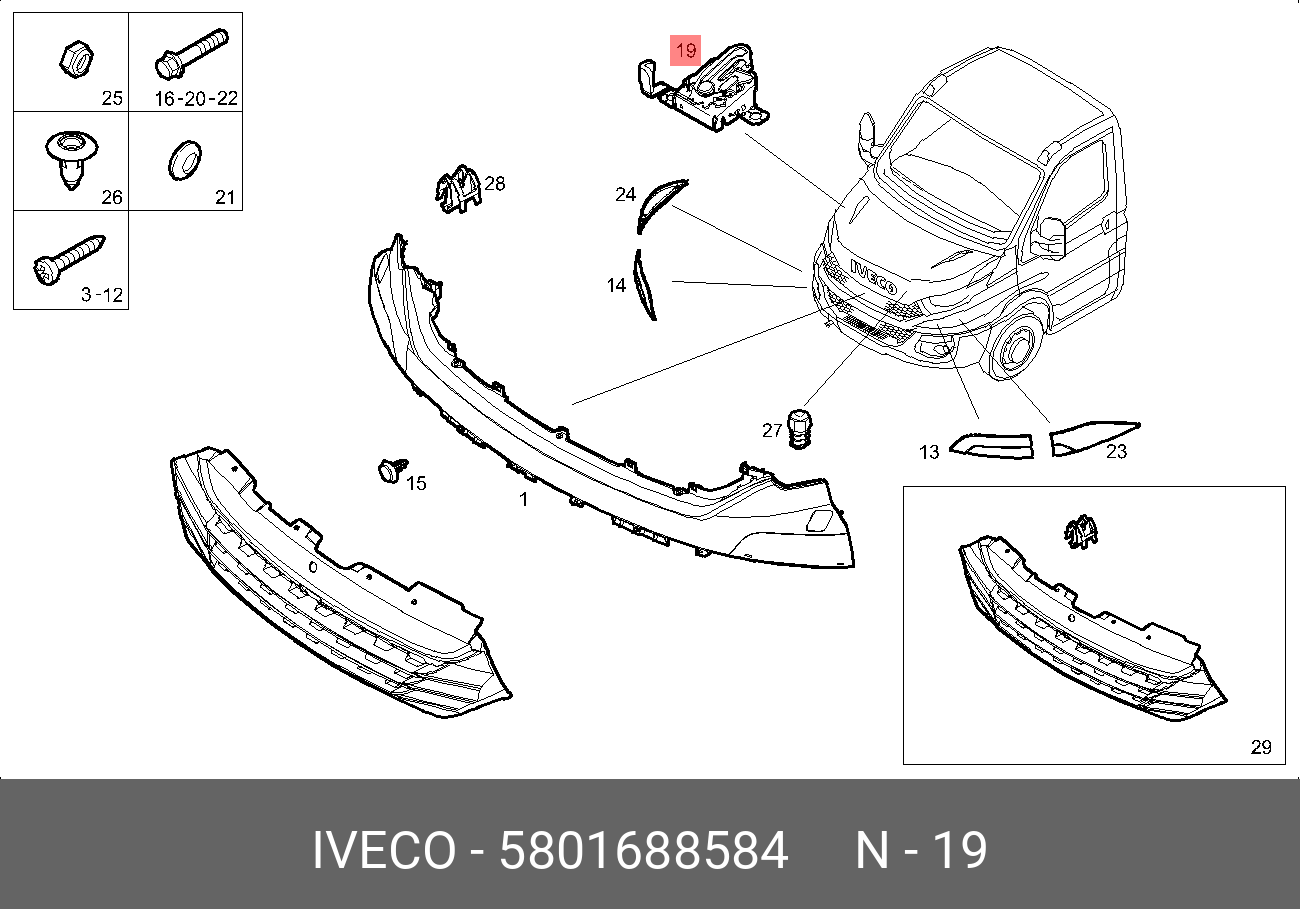 25
16-20-22
26
21
3-12
19
28
24
14
IVECO
27
13
23
15
1
29
IVECO - 5801688584 N - 19