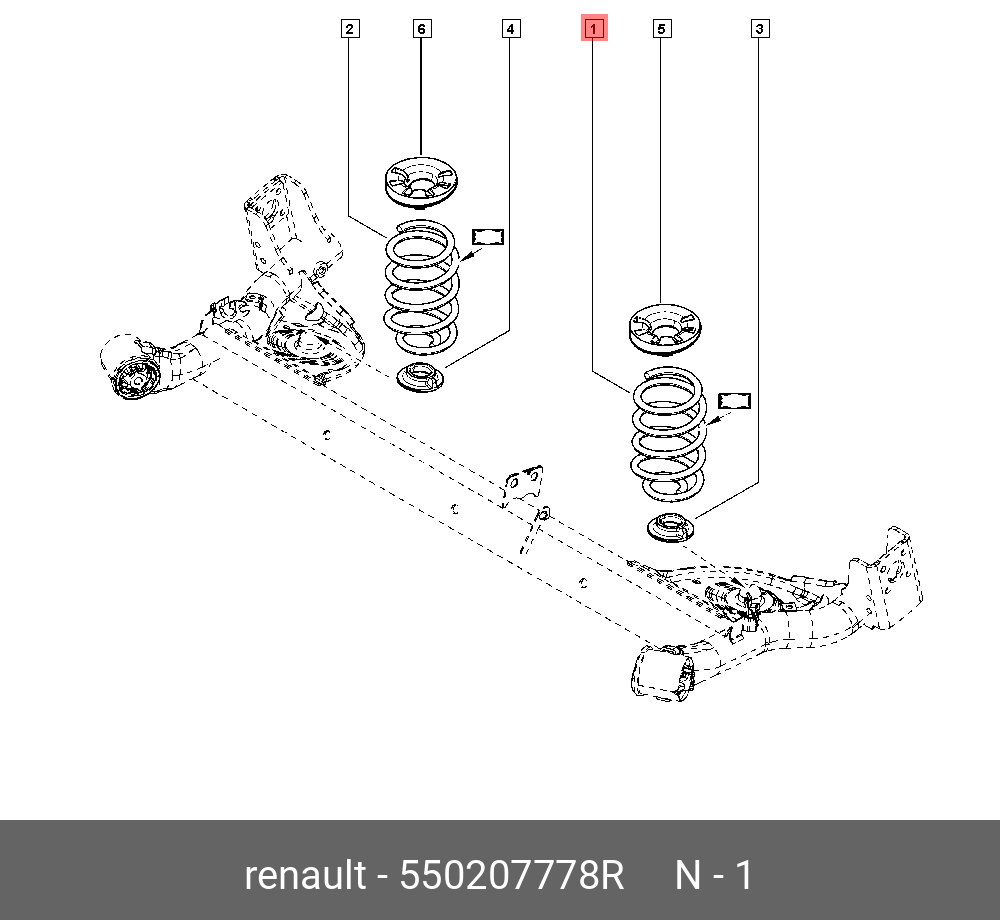 2 6 4 1 5 3

renault - 550207778R N - 1