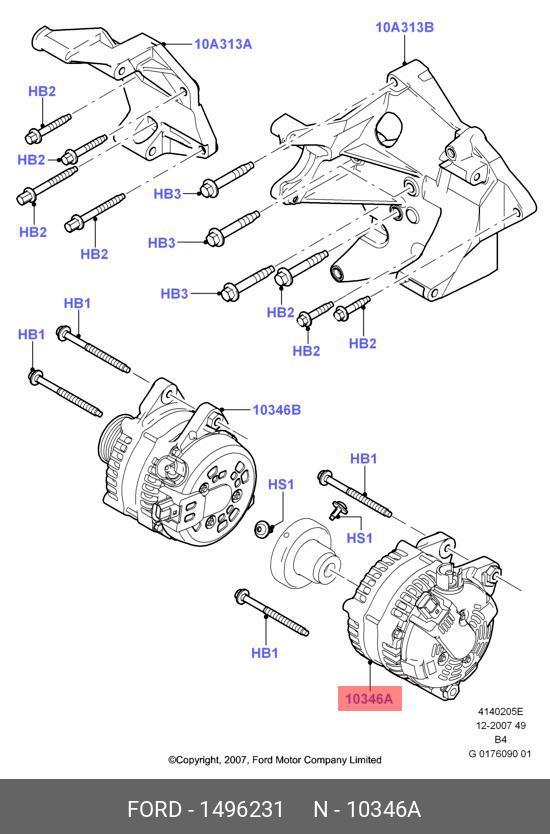 10A313A

10A313B

HB2

HB2

HB2

HB2

HB3

HB3

HB3

HB2

HB2

HB2

HB1

HB1

10346B

HB1

HS1

HS1

HB1

10346A

4140205E
12-2007 49
B4
G 0176090 01

©Copyright, 2007, Ford Motor Company Limited

FORD - 1496231 N - 10346A