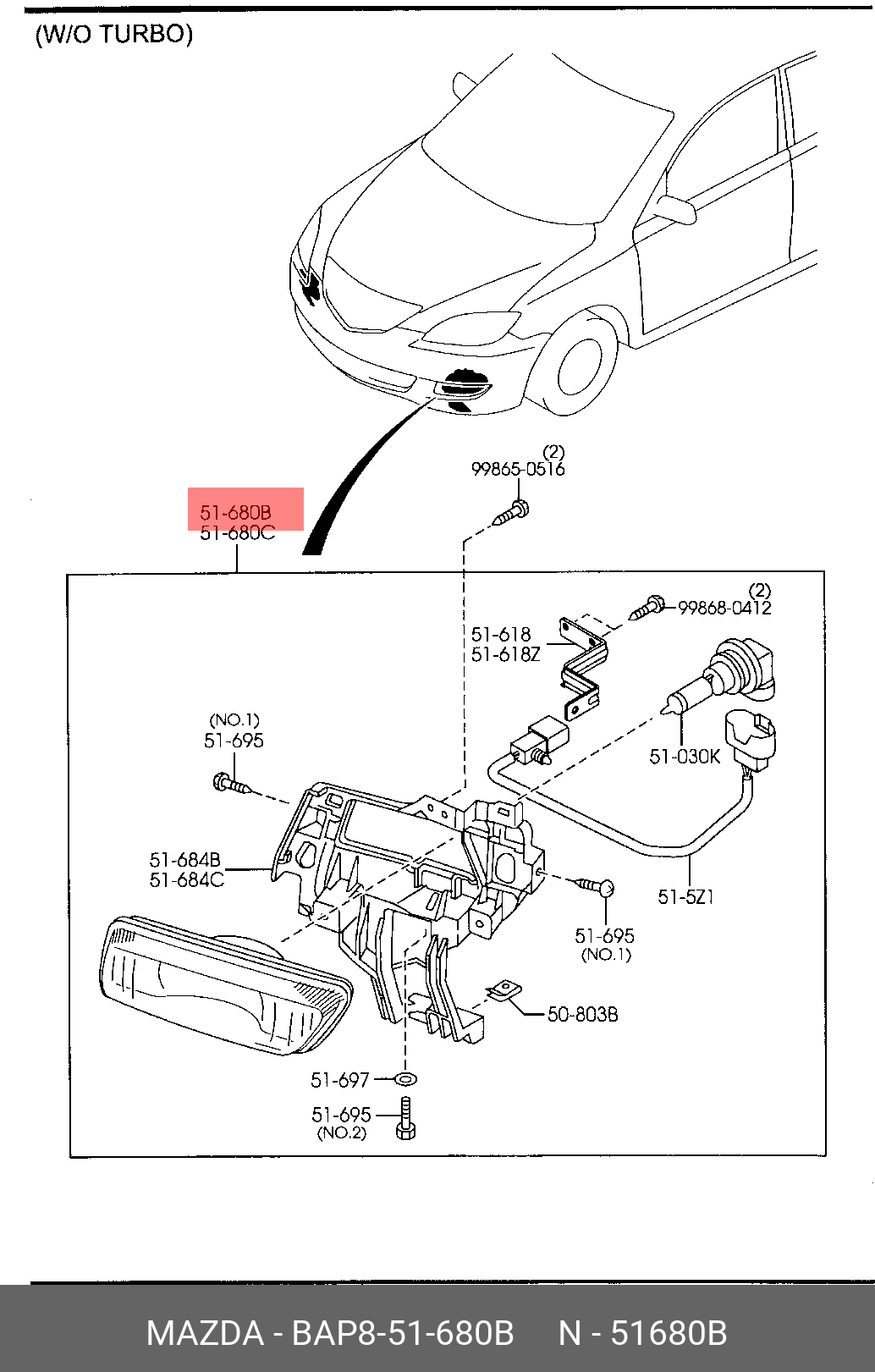 (W/O TURBO)

(2)
99865-0516

51-680B
51-680C

(2)
99868-0412

51-618
51-618Z

(NO.1)
51-695

51-030K

51-684B
51-684C

51-5Z1

51-695
(NO.1)

50-803B

51-697

51-695
(NO.2)

MAZDA - BAP8-51-680B N - 51680B