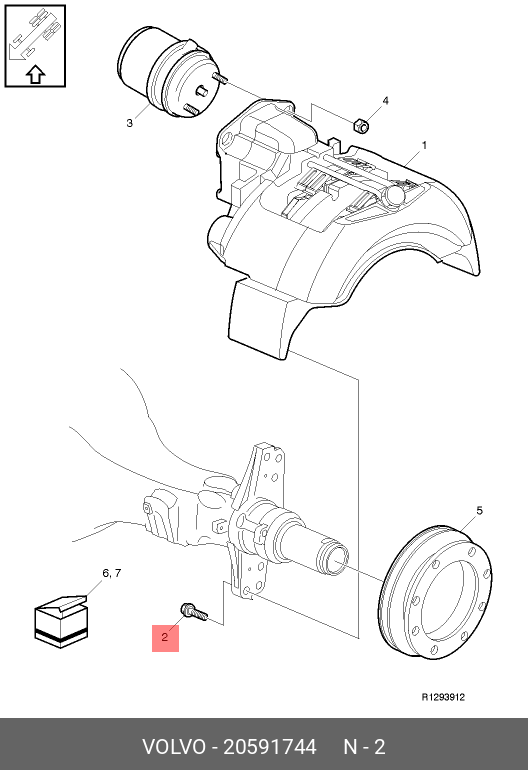 3

4

1

5

6, 7

2

R1293912

VOLVO - 20591744 N - 2