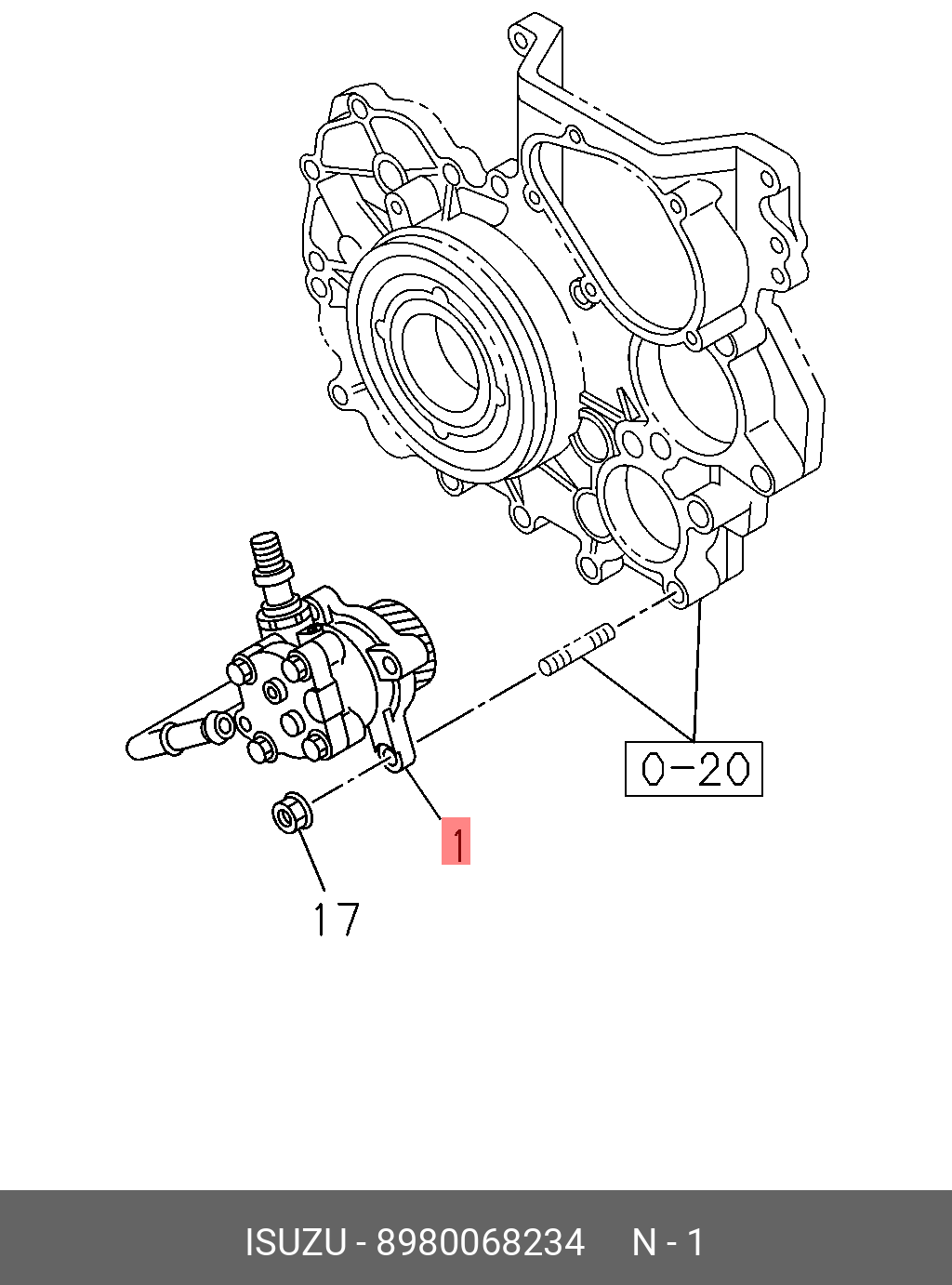 0-20

1

17

ISUZU - 8980068234 N - 1